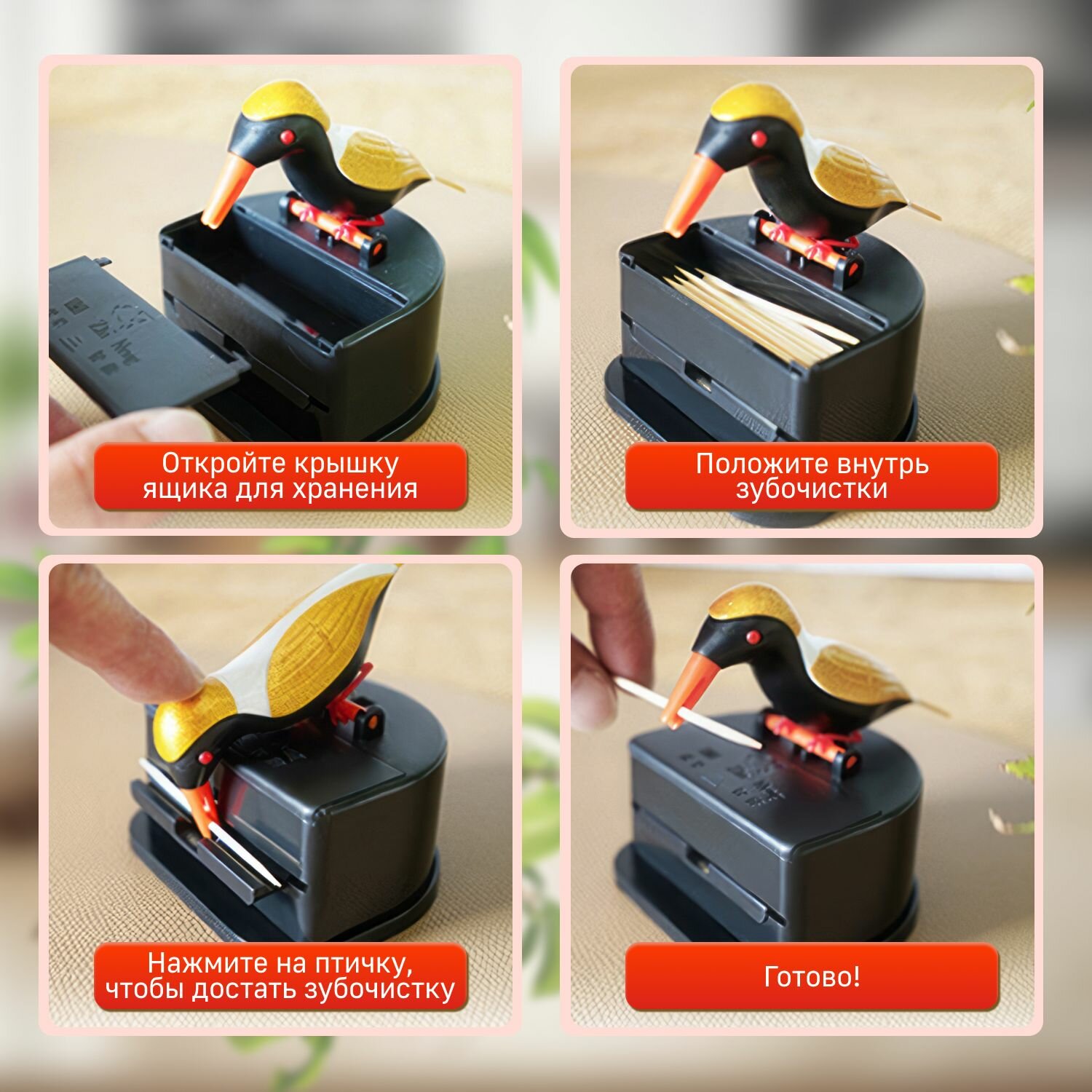 Откройте крышку ящика для хранения

Положите внутрь зубочистки

Нажмите на птичку, чтобы достать зубочистку

Готово!