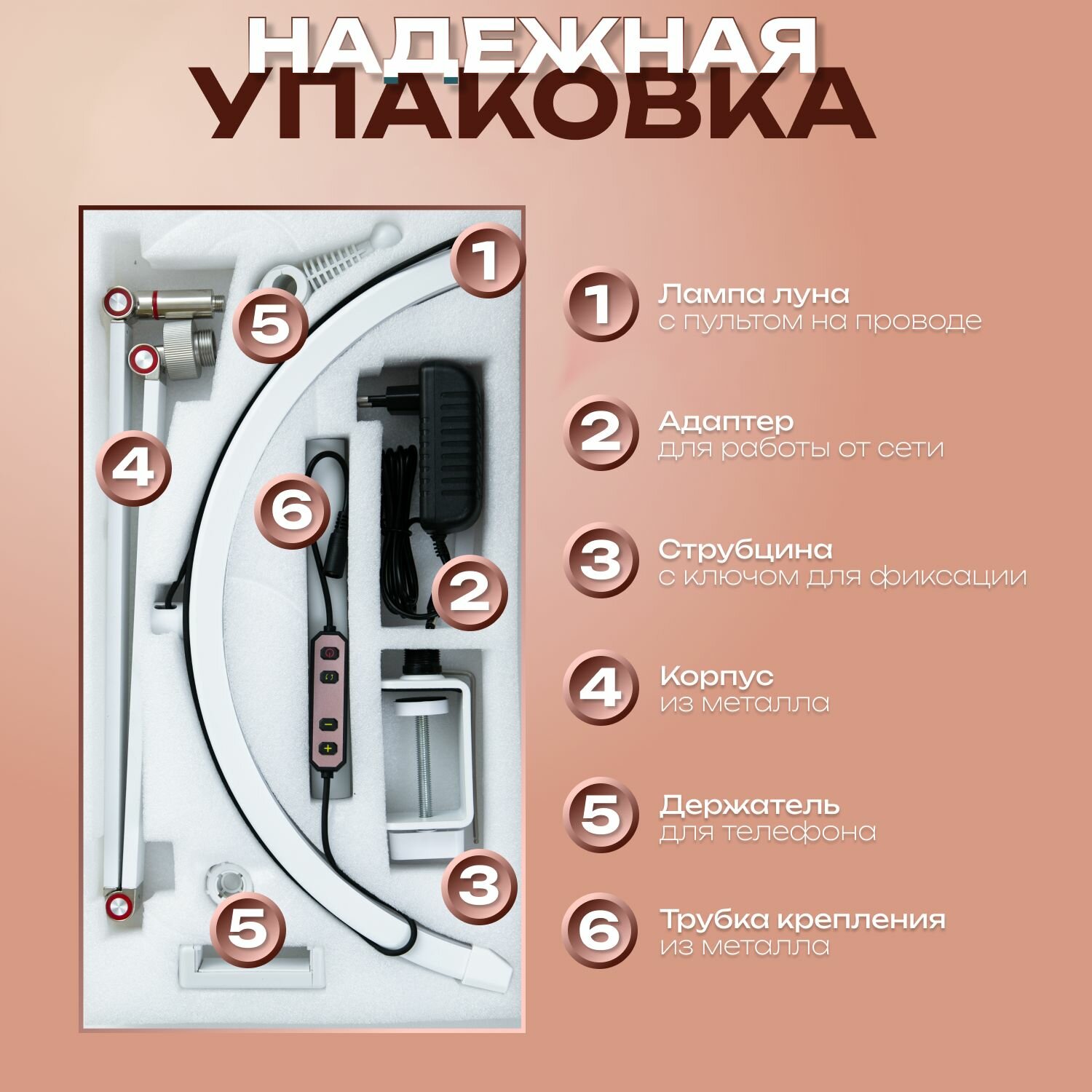 НАДЕЖНАЯ
УПАКОВКА

1
5
4
6
2
3
5

1 Лампа луна
с пультом на проводе

2 Адаптер
для работы от сети

3 Струбцина
с ключом для фиксации

4 Корпус
из металла

5 Держатель
для телефона

6 Трубка крепления
из металла