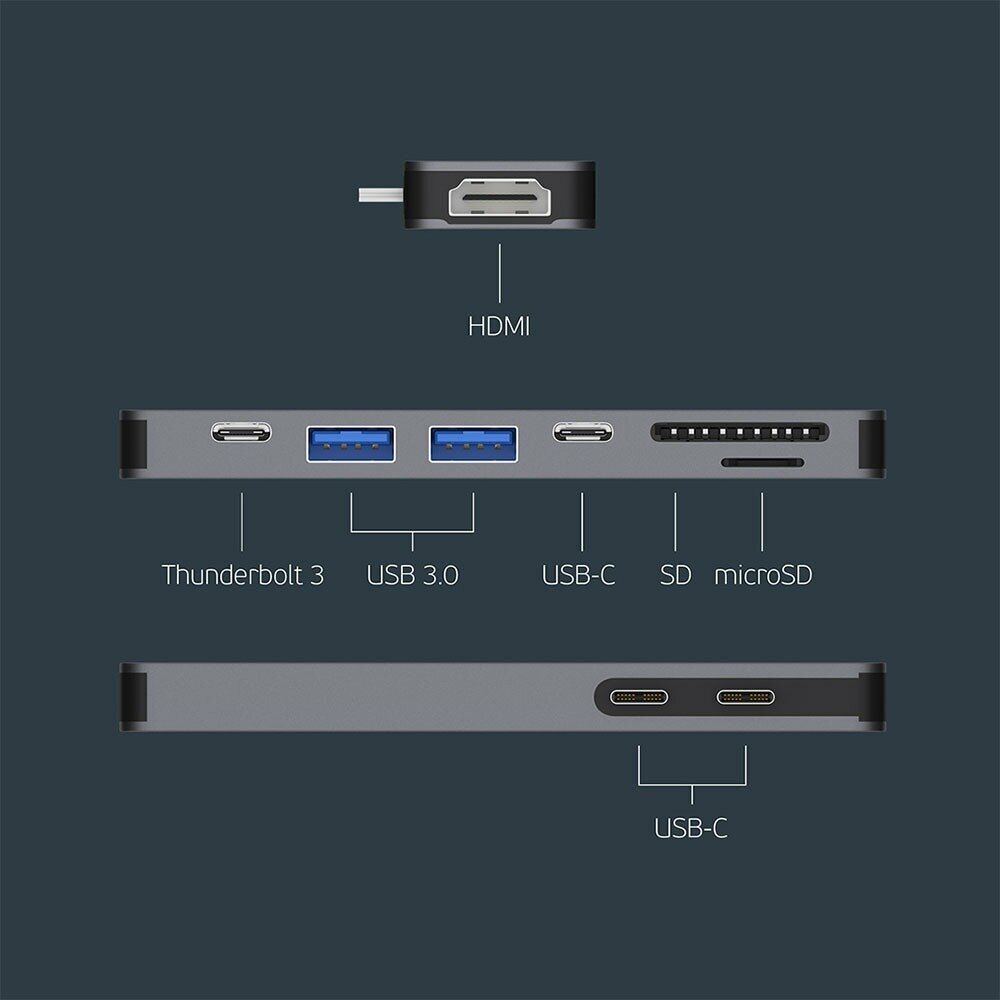 HDMI

Thunderbolt 3 USB 3.0 USB-C SD microSD

USB-C