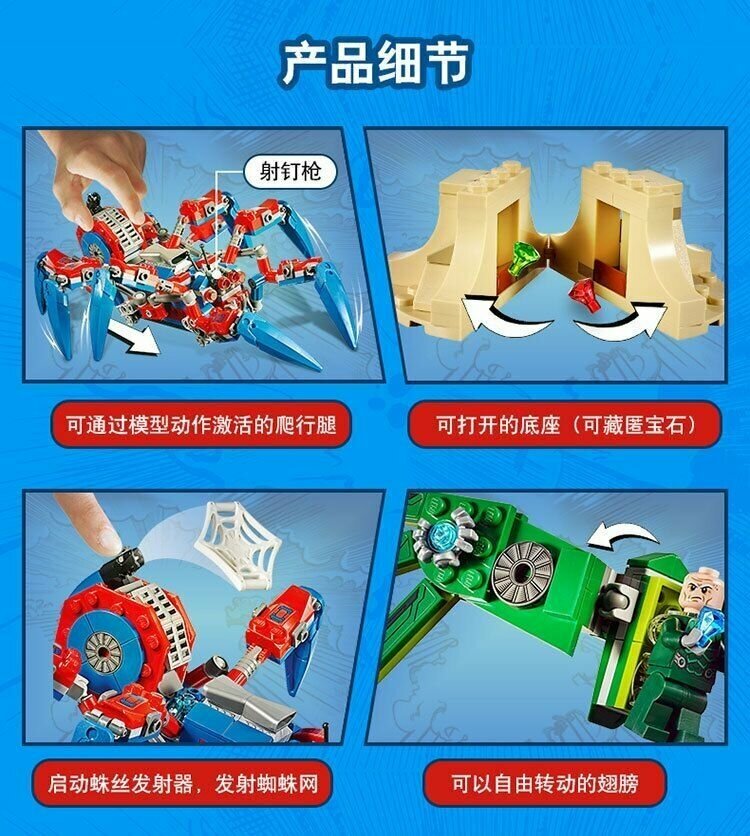 产品细节

射钉枪

可通过模型动作激活的爬行腿

可打开的底座（可藏匿宝石）

启动蛛丝发射器，发射蜘蛛网

可以自由转动的翅膀