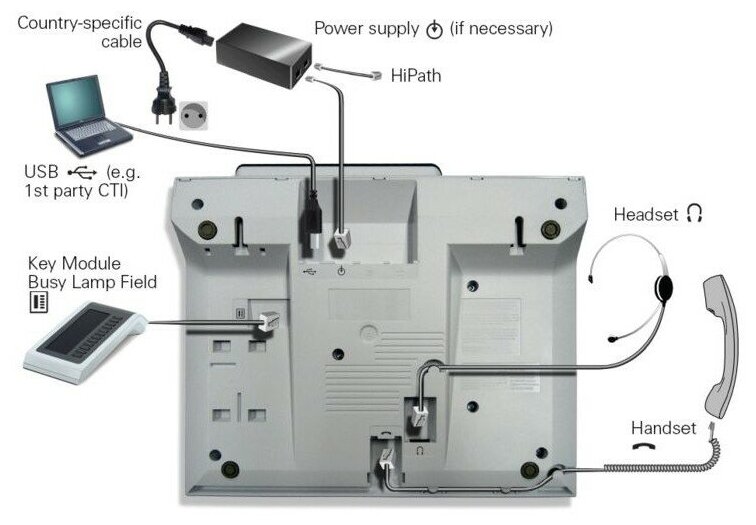 Country-specific cable

Power supply (if necessary)

HiPath

USB (e.g. 1st party CTI)

Headset

Key Module Busy Lamp Field

Handset