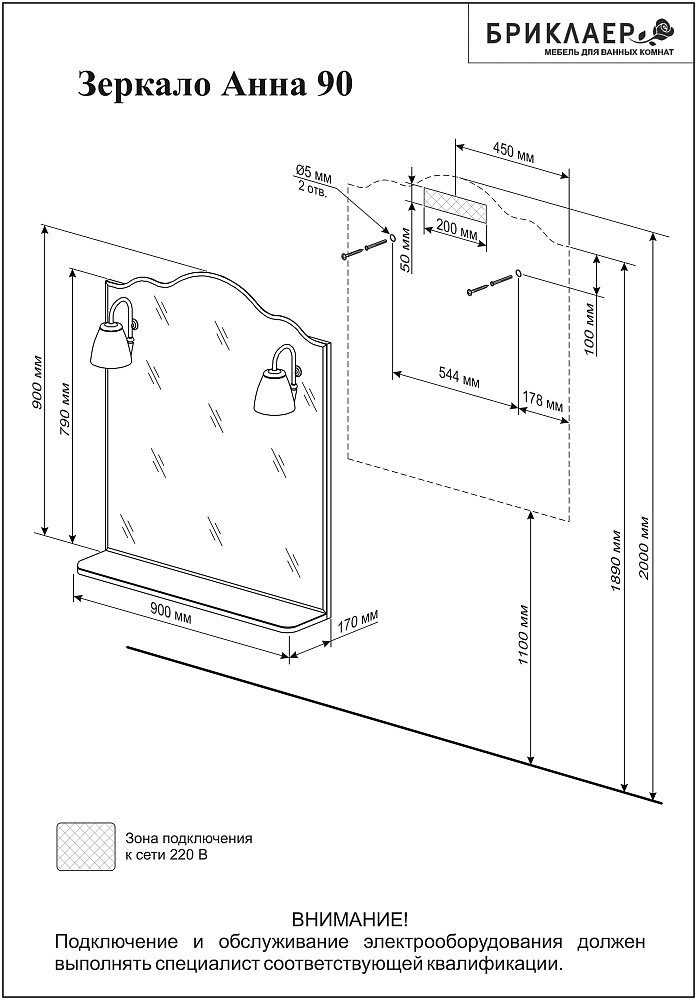 БРИКЛАЕР
МЕБЕЛЬ ДЛЯ ВАННЫХ КОМНАТ

Зеркало Анна 90

Ø5 мм
2 отв.

450 мм
200 мм
50 мм
100 мм
544 мм
178 мм
900 мм
790 мм
900 мм
170 мм
1100 мм
1890 мм
2000 мм

Зона подключения к сети 220 В

ВНИМАНИЕ!
Подключение и обслуживание электрооборудования должен выполнять специалист соответствующей квалификации.