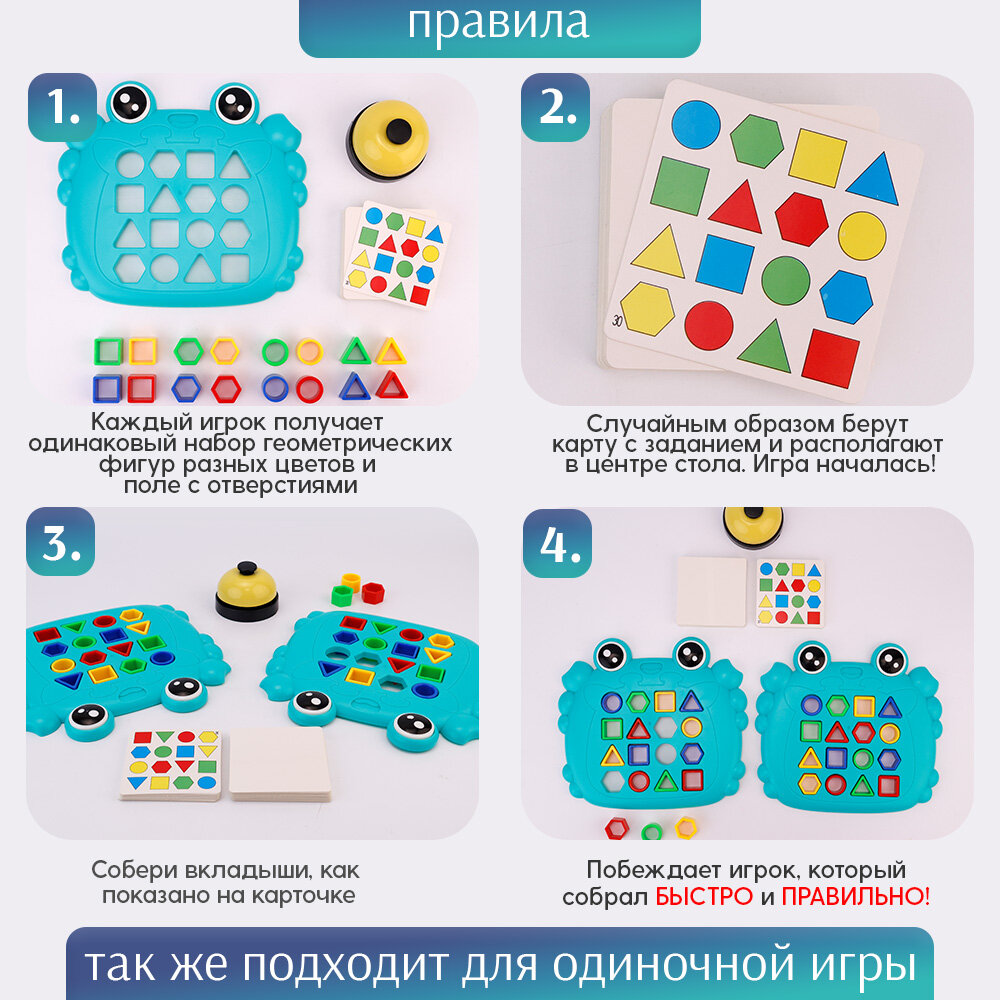 правила

1.

Каждый игрок получает одинаковый набор геометрических фигур разных цветов и поле с отверстиями

2.

30

Случайным образом берут карту с заданием и располагают в центре стола. Игра началась!

3.

Собери вкладыши, как показано на карточке

4.

Побеждает игрок, который собрал БЫСТРО и ПРАВИЛЬНО!

так же подходит для одиночной игры