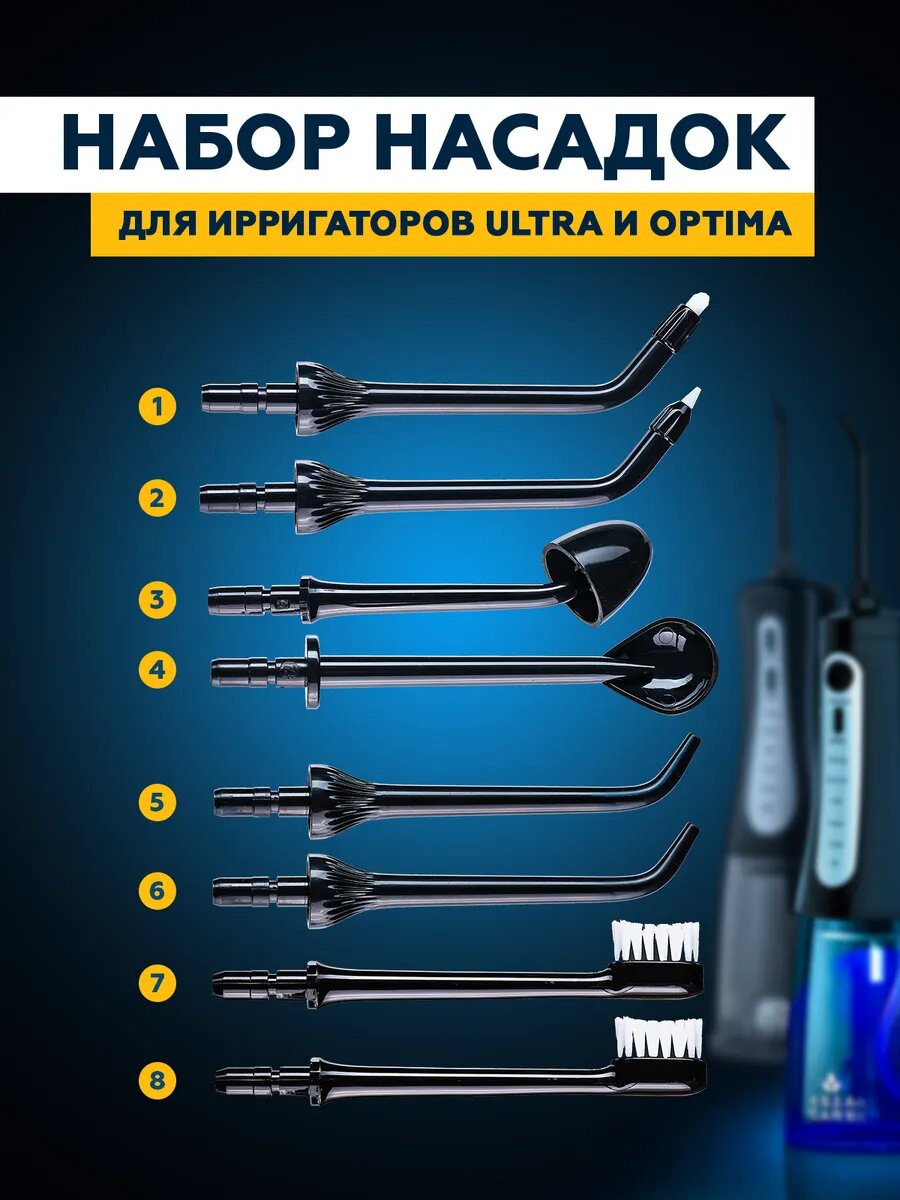 НАБОР НАСАДОК
ДЛЯ ИРРИГАТОРОВ ULTRA И OPTIMA

1
2
3
4
5
6
7
8