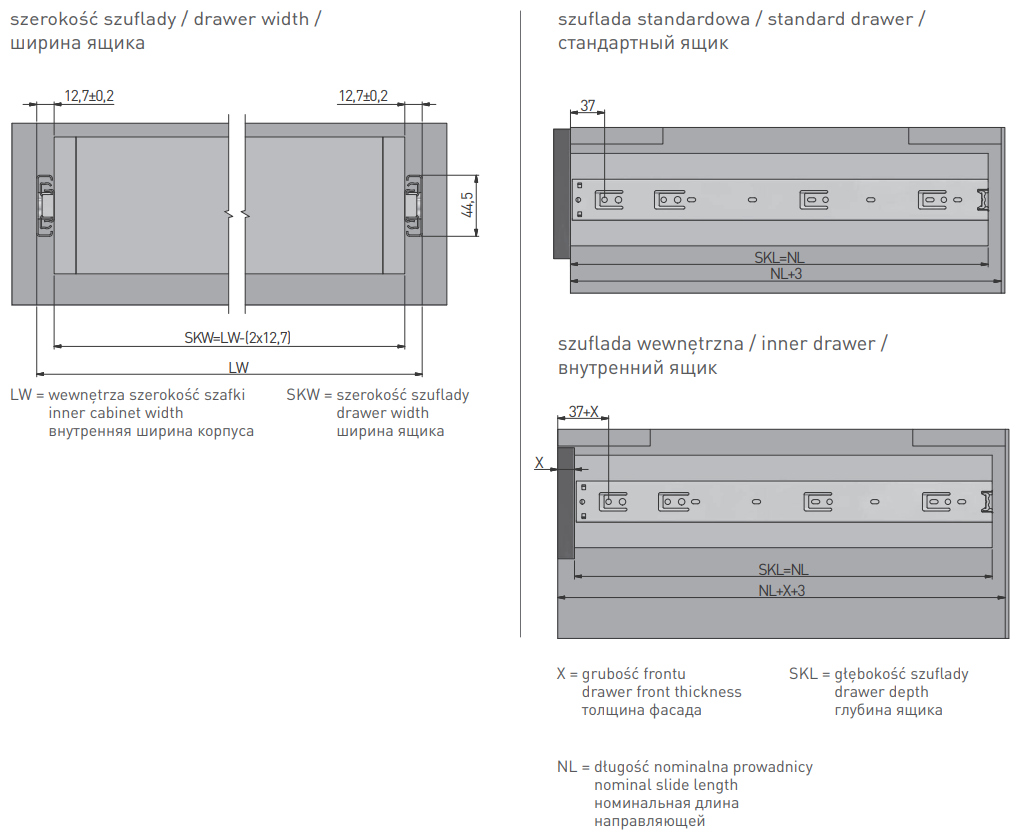 szerokość szuflady / drawer width /
ширина ящика

12,7±0,2

12,7±0,2

44,5

SKW=LW-(2x12,7)

LW

LW = wewnętrza szerokość szafki
inner cabinet width
внутренняя ширина корпуса

SKW = szerokość szuflady
drawer width
ширина ящика

szuflada standardowa / standard drawer /
стандартный ящик

37

SKL=NL

NL+3

szuflada wewnętrzna / inner drawer /
внутренний ящик

37+X

X

SKL=NL

NL+X+3

X = grubość frontu
drawer front thickness
толщина фасада

SKL = głębokość szuflady
drawer depth
глубина ящика

NL = długość nominalna prowadnicy
nominal slide length
номинальная длина
направляющей