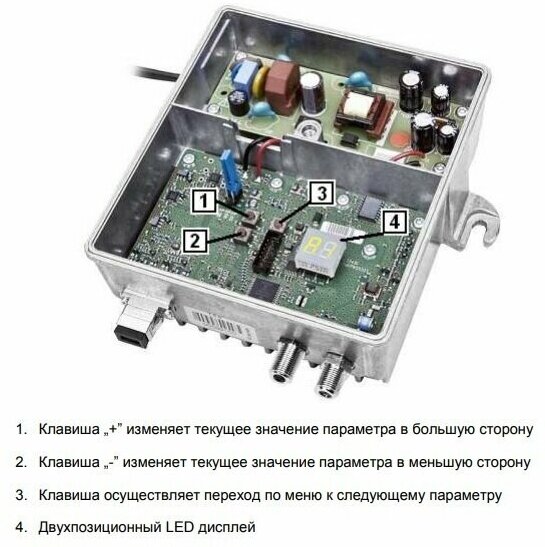 1

3

2

4

1. Клавиша „+” изменяет текущее значение параметра в большую сторону

2. Клавиша „-” изменяет текущее значение параметра в меньшую сторону

3. Клавиша осуществляет переход по меню к следующему параметру

4. Двухпозиционный LED дисплей