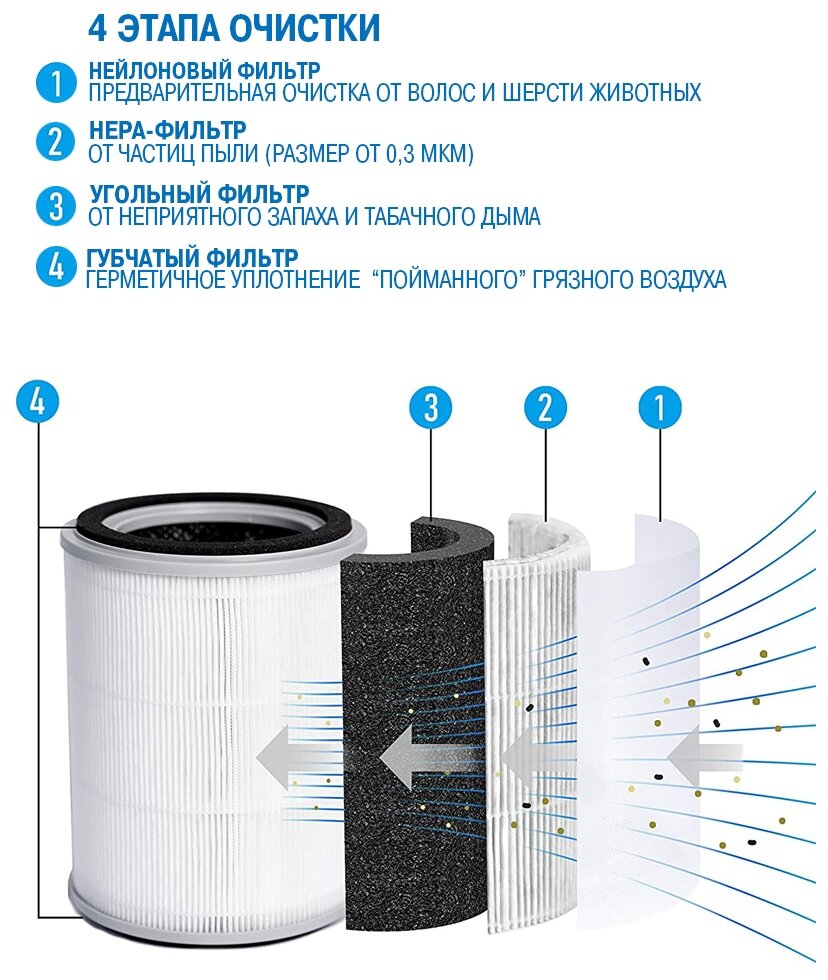 4 ЭТАПА ОЧИСТКИ

1 НЕЙЛОНОВЫЙ ФИЛЬТР
ПРЕДВАРИТЕЛЬНАЯ ОЧИСТКА ОТ ВОЛОС И ШЕРСТИ ЖИВОТНЫХ

2 HEPA-ФИЛЬТР
ОТ ЧАСТИЦ ПЫЛИ (РАЗМЕР ОТ 0,3 МКМ)

3 УГОЛЬНЫЙ ФИЛЬТР
ОТ НЕПРИЯТНОГО ЗАПАХА И ТАБАЧНОГО ДЫМА

4 ГУБЧАТЫЙ ФИЛЬТР
ГЕРМЕТИЧНОЕ УПЛОТНЕНИЕ "ПОЙМАННОГО" ГРЯЗНОГО ВОЗДУХА

4

3

2

1