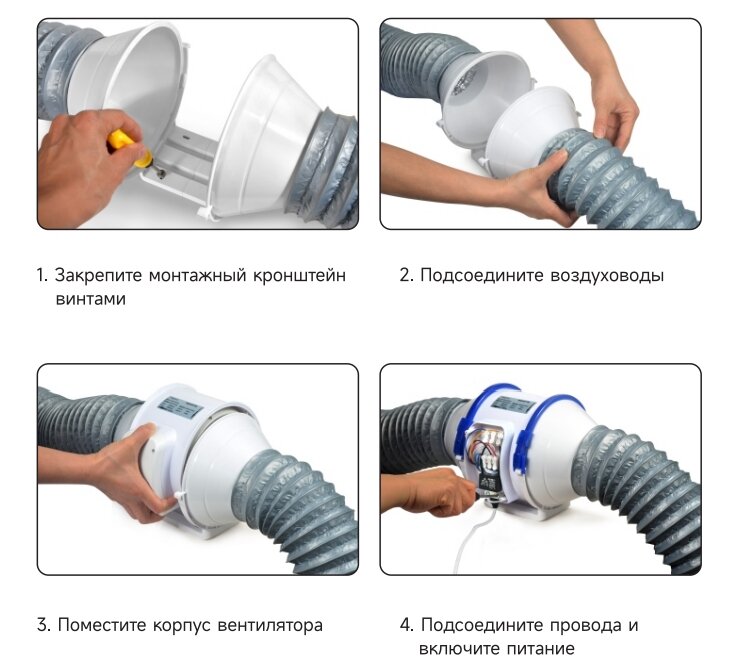 1. Закрепите монтажный кронштейн винтами

2. Подсоедините воздуховоды

3. Поместите корпус вентилятора

4. Подсоедините провода и включите питание