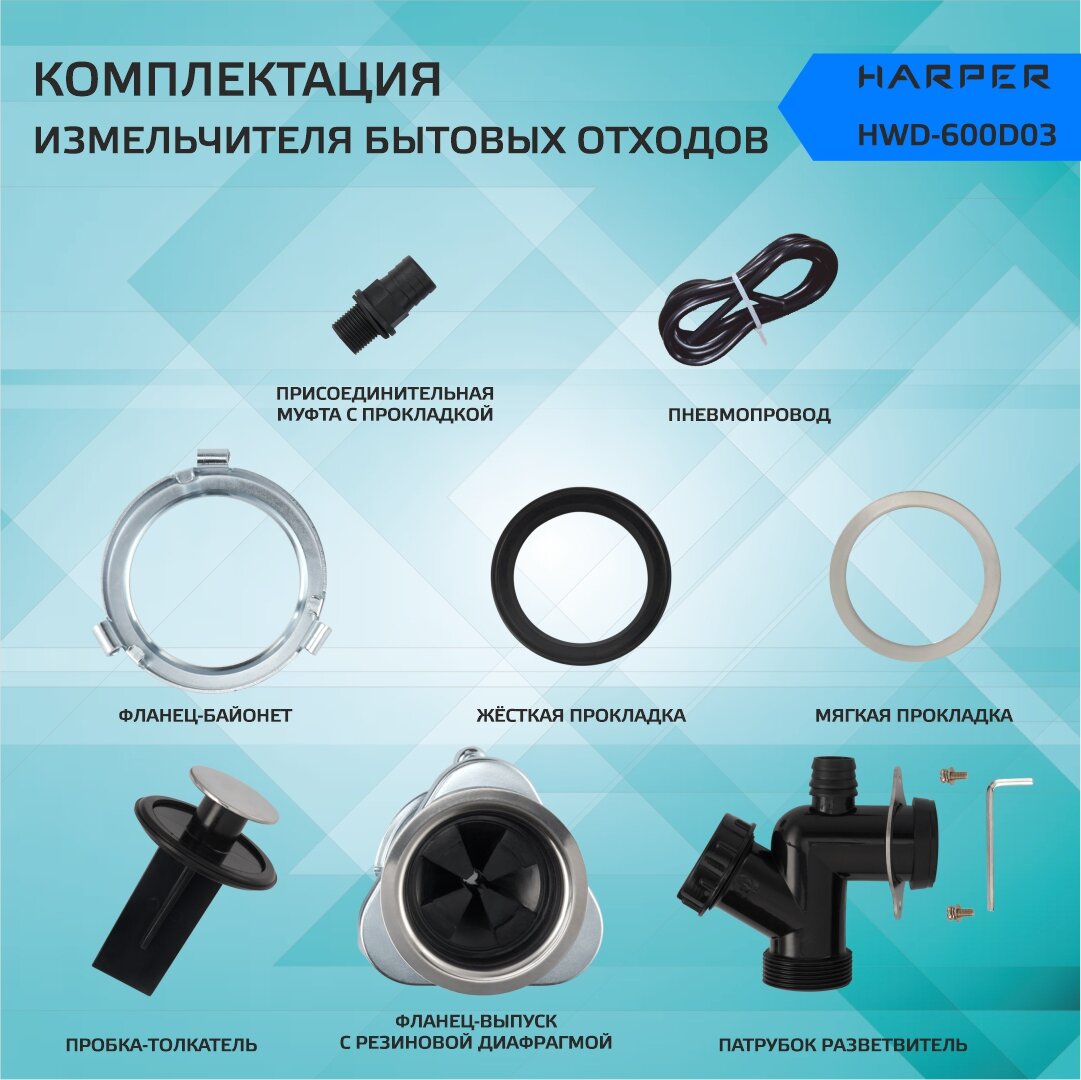 КОМПЛЕКТАЦИЯ
ИЗМЕЛЬЧИТЕЛЯ БЫТОВЫХ ОТХОДОВ

HARPER
HWD-600D03

ПРИСОЕДИНИТЕЛЬНАЯ МУФТА С ПРОКЛАДКОЙ

ПНЕВМОПРОВОД

ФЛАНЕЦ-БАЙОНЕТ

ЖЁСТКАЯ ПРОКЛАДКА

МЯГКАЯ ПРОКЛАДКА

ПРОБКА-ТОЛКАТЕЛЬ

ФЛАНЕЦ-ВЫПУСК С РЕЗИНОВОЙ ДИАФРАГМОЙ

ПАТРУБОК РАЗВЕТВИТЕЛЬ