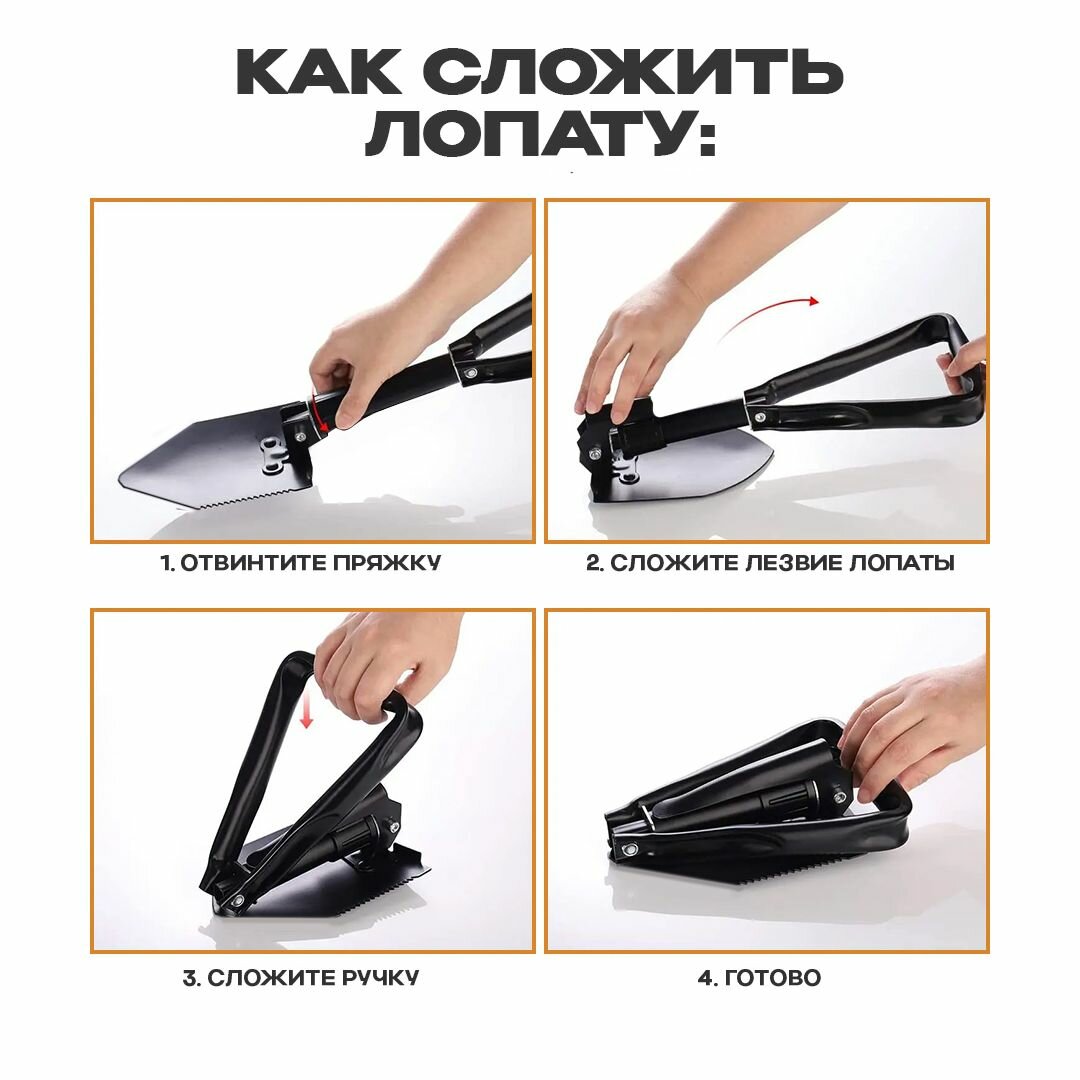 КАК СЛОЖИТЬ ЛОПАТУ:

1. ОТВИНТИТЕ ПРЯЖКУ

2. СЛОЖИТЕ ЛЕЗВИЕ ЛОПАТЫ

3. СЛОЖИТЕ РУЧКУ

4. ГОТОВО