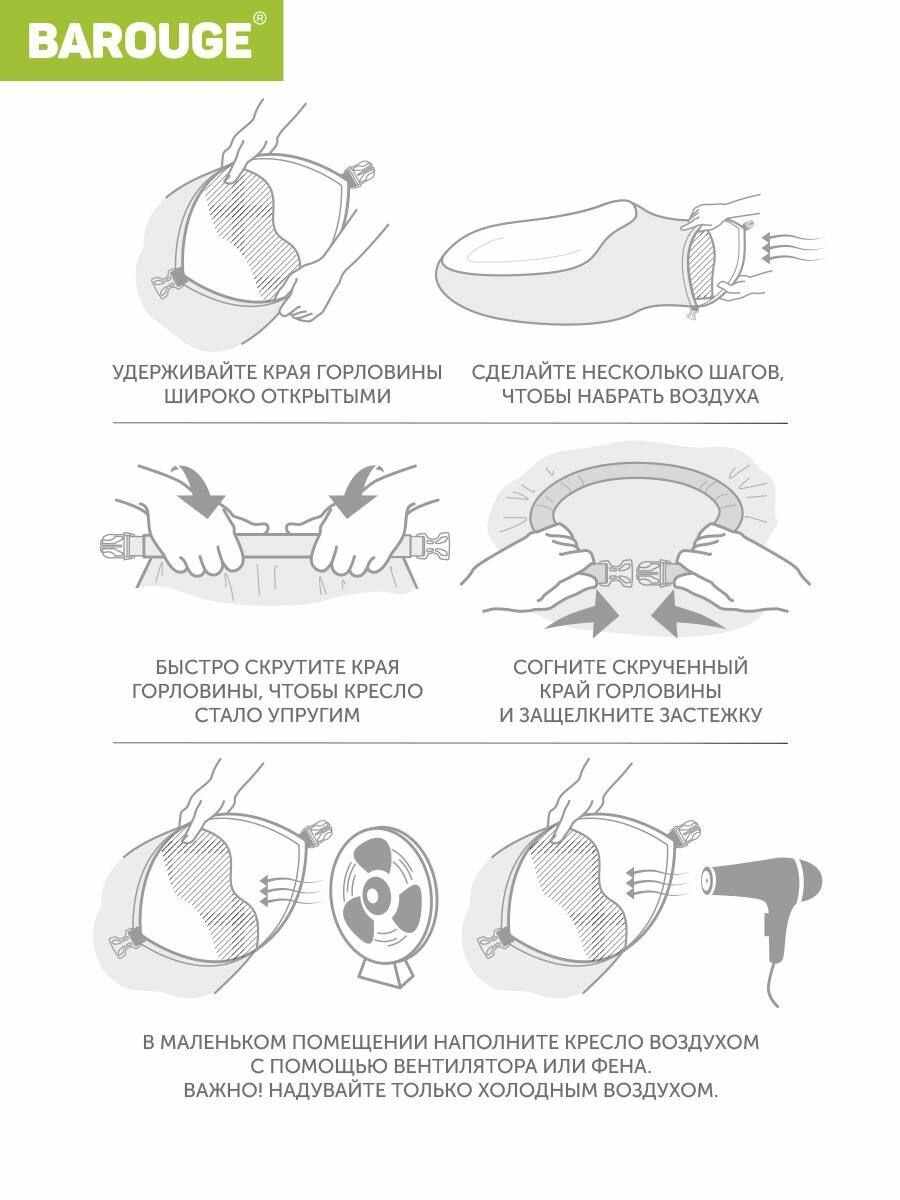 BAROUGE®

УДЕРЖИВАЙТЕ КРАЯ ГОРЛОВИНЫ ШИРОКО ОТКРЫТЫМИ

СДЕЛАЙТЕ НЕСКОЛЬКО ШАГОВ, ЧТОБЫ НАБРАТЬ ВОЗДУХА

БЫСТРО СКРУТИТЕ КРАЯ ГОРЛОВИНЫ, ЧТОБЫ КРЕСЛО СТАЛО УПРУГИМ

СОГНИТЕ СКРУЧЕННЫЙ КРАЙ ГОРЛОВИНЫ И ЗАЩЕЛКНИТЕ ЗАСТЕЖКУ

В МАЛЕНЬКОМ ПОМЕЩЕНИИ НАПОЛНИТЕ КРЕСЛО ВОЗДУХОМ С ПОМОЩЬЮ ВЕНТИЛЯТОРА ИЛИ ФЕНА.
ВАЖНО! НАДУВАЙТЕ ТОЛЬКО ХОЛОДНЫМ ВОЗДУХОМ.