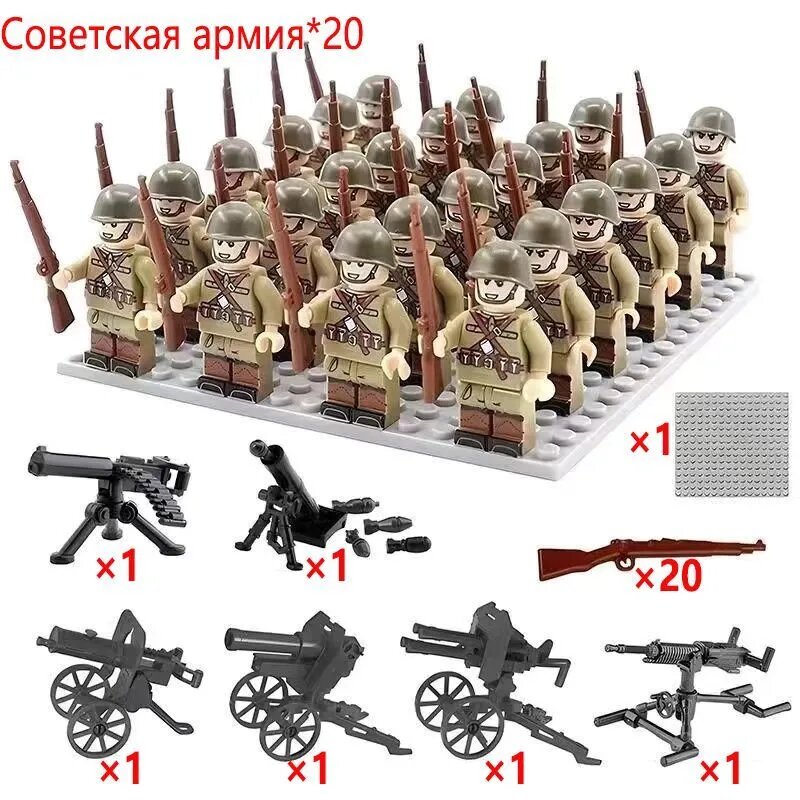 Советская армия*20

×1

×1

×1

×20

×1

×1

×1

×1