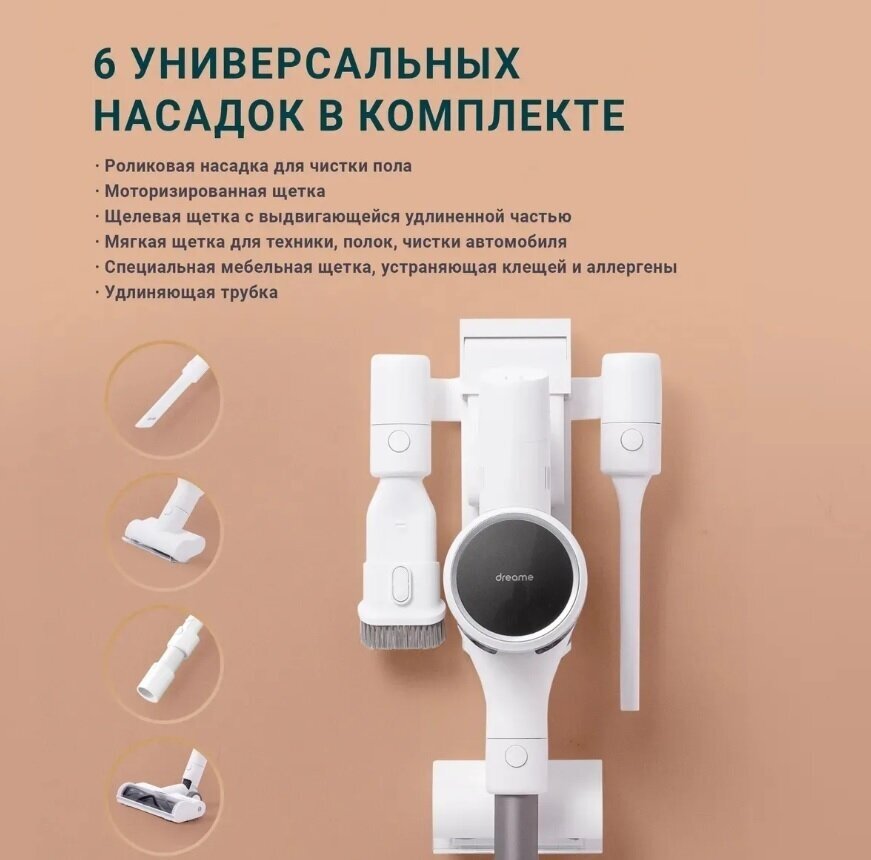 6 УНИВЕРСАЛЬНЫХ НАСАДОК В КОМПЛЕКТЕ

· Роликовая насадка для чистки пола
· Моторизированная щетка
· Щелевая щетка с выдвигающейся удлиненной частью
· Мягкая щетка для техники, полок, чистки автомобиля
· Специальная мебельная щетка, устраняющая клещей и аллергены
· Удлиняющая трубка

dreame