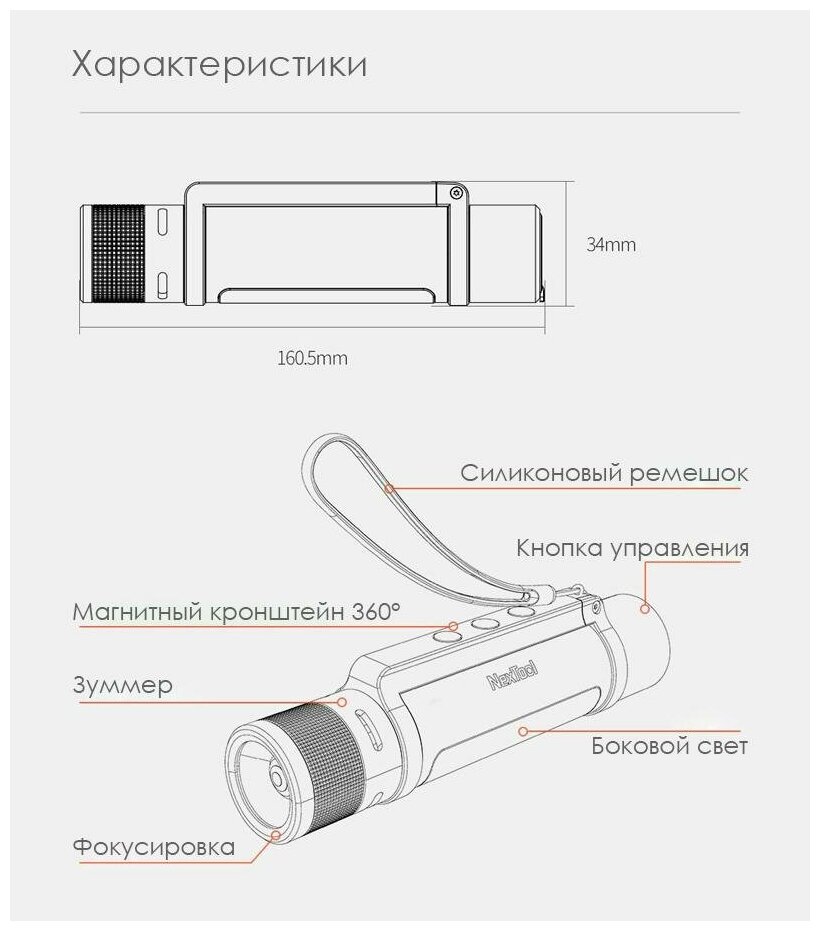 Характеристики

34mm

160.5mm

Силиконовый ремешок

Кнопка управления

Магнитный кронштейн 360°

Зуммер

NexTool

Боковой свет

Фокусировка