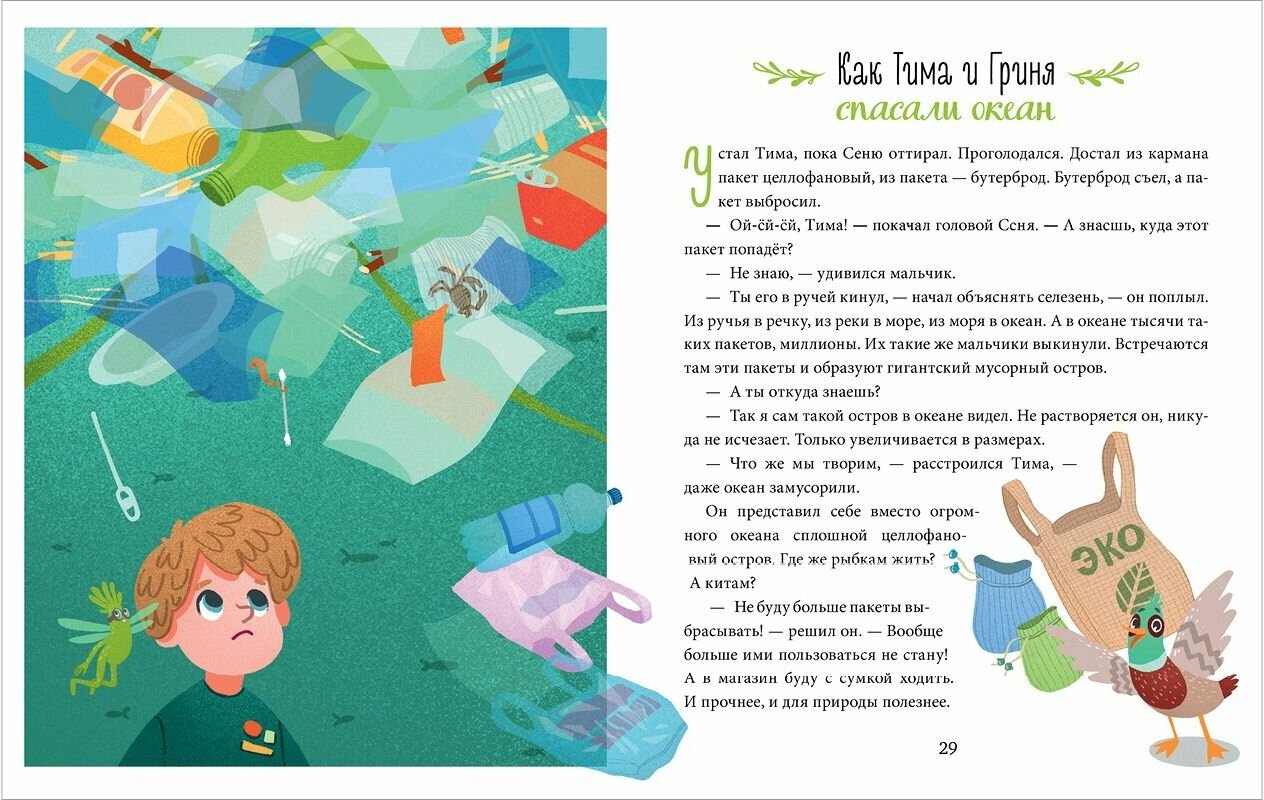 Как Тима и Гриня
спасали океан

Устал Тима, пока Сеню оттирал. Проголодался. Достал из кармана пакет целлофановый, из пакета — бутерброд. Бутерброд съел, а пакет выбросил.

— Ой-ёй-ёй, Тима! — покачал головой Сеня. — А знаешь, куда этот пакет попадёт?

— Не знаю, — удивился мальчик.

— Ты его в ручей кинул, — начал объяснять селезень, — он поплыл. Из ручья в речку, из реки в море, из моря в океан. А в океане тысячи таких пакетов, миллионы. Их такие же мальчики выкинули. Встречаются там эти пакеты и образуют гигантский мусорный остров.

— А ты откуда знаешь?

— Так я сам такой остров в океане видел. Не растворяется он, никуда не исчезает. Только увеличивается в размерах.

— Что же мы творим, — расстроился Тима, — даже океан замусорили.

Он представил себе вместо огромного океана сплошной целлофановый остров. Где же рыбкам жить? А китам?

— Не буду больше пакеты выбрасывать! — решил он. — Вообще больше ими пользоваться не стану! А в магазин буду с сумкой ходить. И прочнее, и для природы полезнее.

ЭКО

29