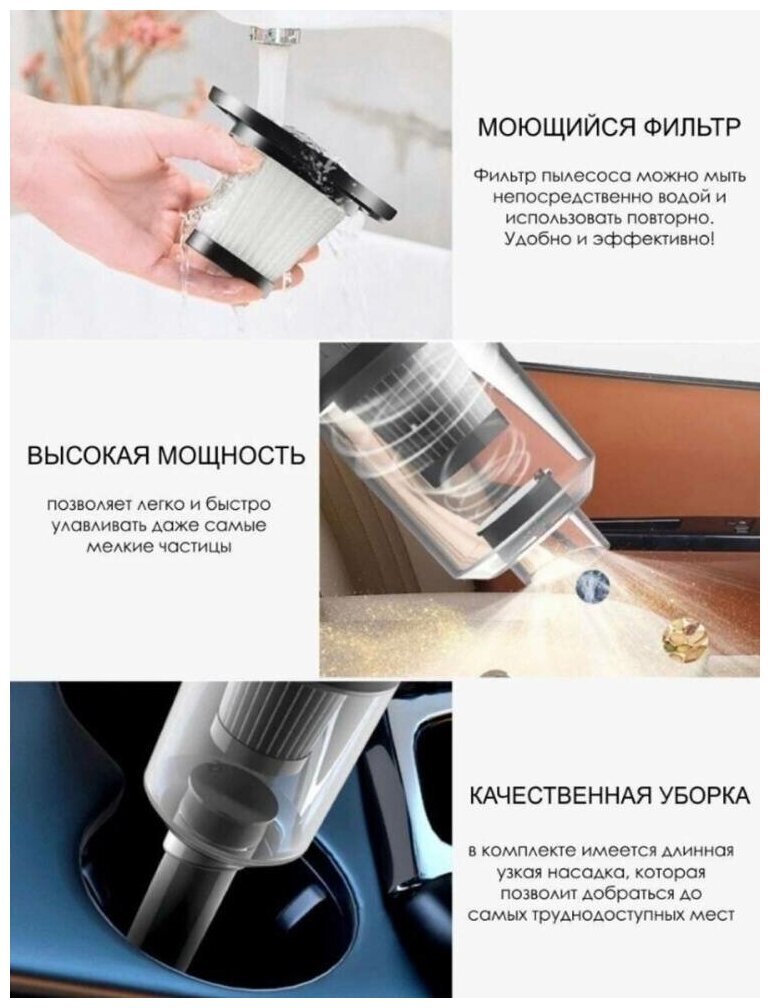 МОЮЩИЙСЯ ФИЛЬТР

Фильтр пылесоса можно мыть непосредственно водой и использовать повторно. Удобно и эффективно!

ВЫСОКАЯ МОЩНОСТЬ

позволяет легко и быстро улавливать даже самые мелкие частицы

КАЧЕСТВЕННАЯ УБОРКА

в комплекте имеется длинная узкая насадка, которая позволит добраться до самых труднодоступных мест