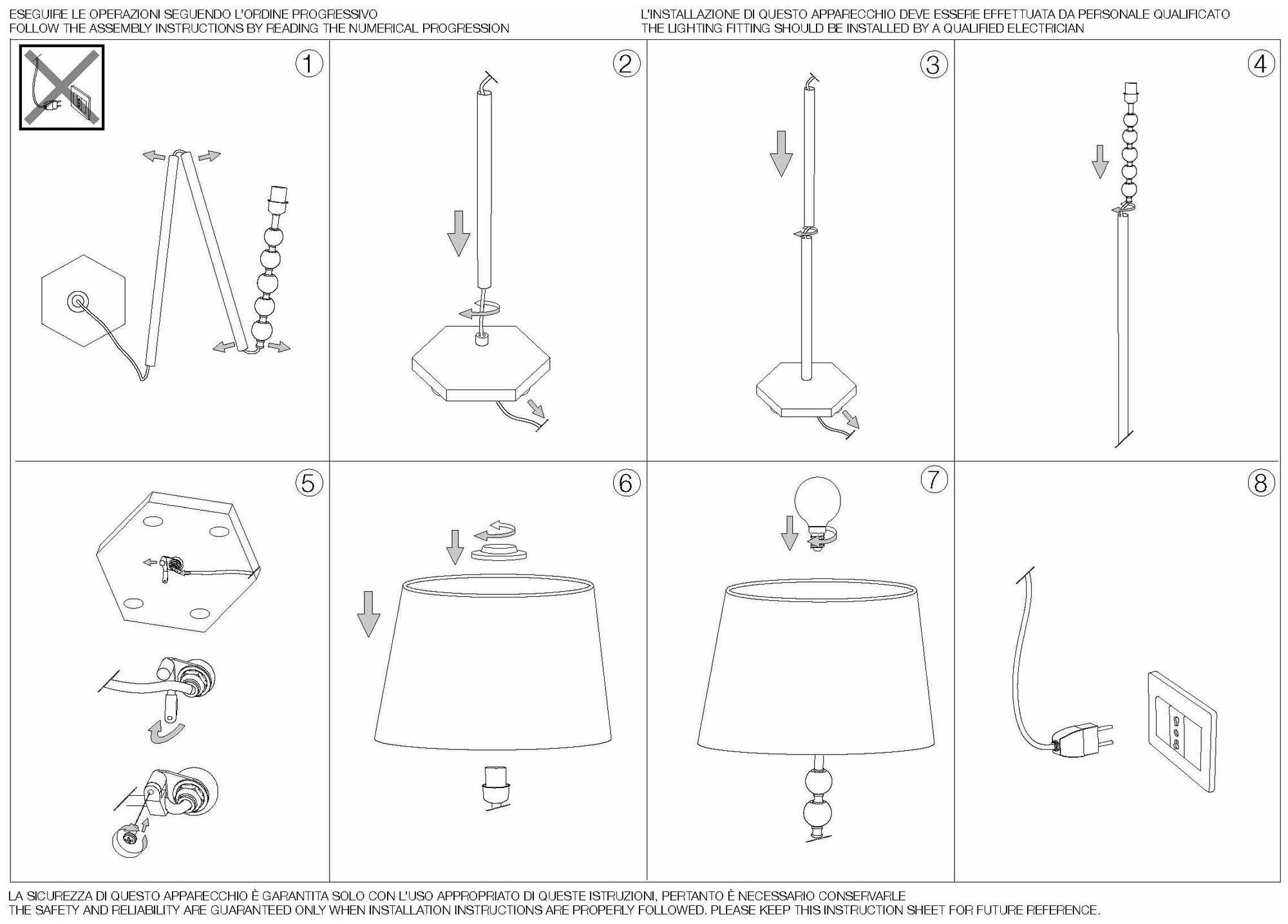 ESEGUIRE LE OPERAZIONI SEGUENDO L'ORDINE PROGRESSIVO
FOLLOW THE ASSEMBLY INSTRUCTIONS BY READING THE NUMERICAL PROGRESSION

L'INSTALLAZIONE DI QUESTO APPARECCHIO DEVE ESSERE EFFETTUATA DA PERSONALE QUALIFICATO
THE LIGHTING FITTING SHOULD BE INSTALLED BY A QUALIFIED ELECTRICIAN

1

2

3

4

5

6

7

8

LA SICUREZZA DI QUESTO APPARECCHIO È GARANTITA SOLO CON L'USO APPROPRIATO DI QUESTE ISTRUZIONI, PERTANTO È NECESSARIO CONSERVARLE
THE SAFETY AND RELIABILITY ARE GUARANTEED ONLY WHEN INSTALLATION INSTRUCTIONS ARE PROPERLY FOLLOWED. PLEASE KEEP THIS INSTRUCTION SHEET FOR FUTURE REFERENCE.