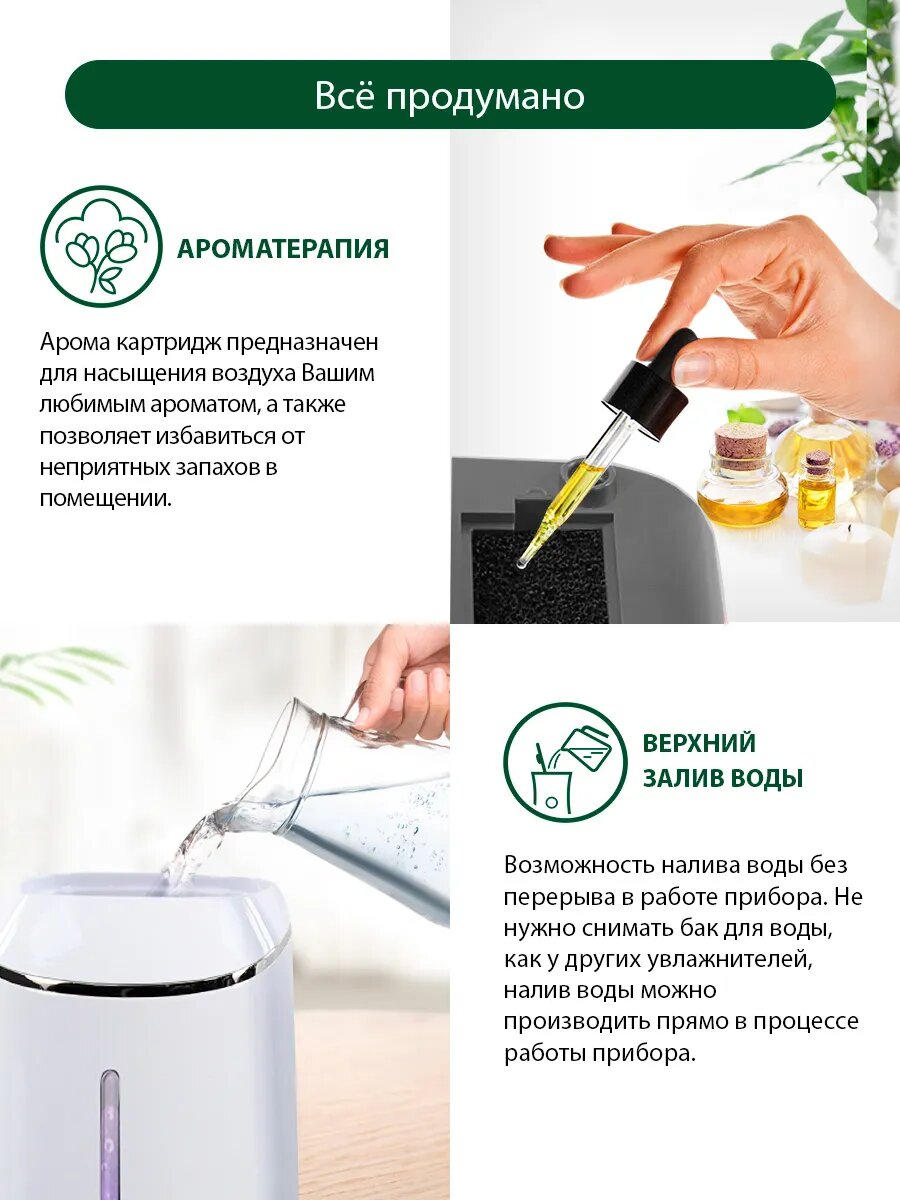 Всё продумано

АРОМАТЕРАПИЯ

Арома картридж предназначен для насыщения воздуха Вашим любимым ароматом, а также позволяет избавиться от неприятных запахов в помещении.

ВЕРХНИЙ ЗАЛИВ ВОДЫ

Возможность налива воды без перерыва в работе прибора. Не нужно снимать бак для воды, как у других увлажнителей, налив воды можно производить прямо в процессе работы прибора.