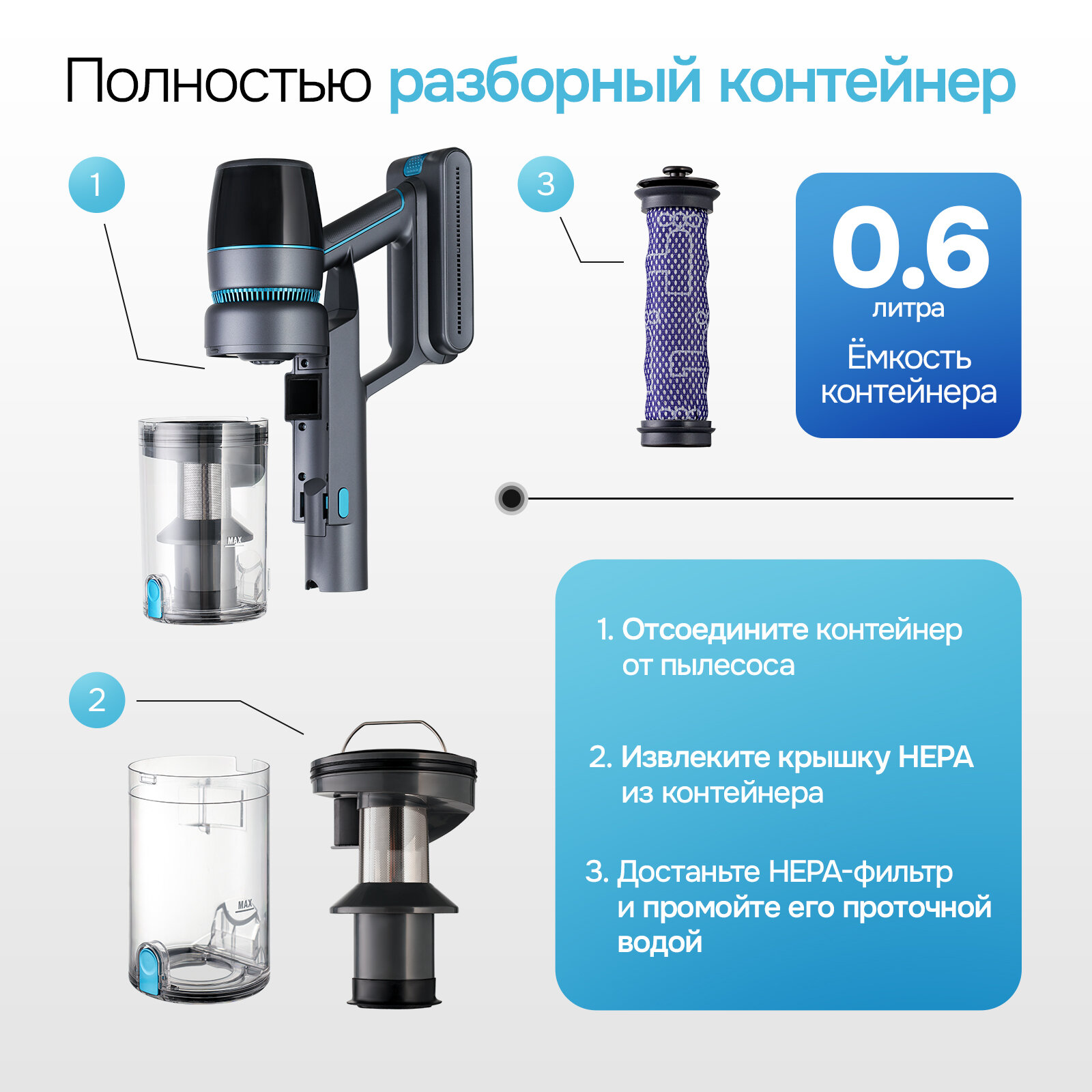 Полностью разборный контейнер

1

3

0.6
литра
Ёмкость контейнера

MAX

2

MAX

1. Отсоедините контейнер от пылесоса

2. Извлеките крышку HEPA из контейнера

3. Достаньте HEPA-фильтр и промойте его проточной водой