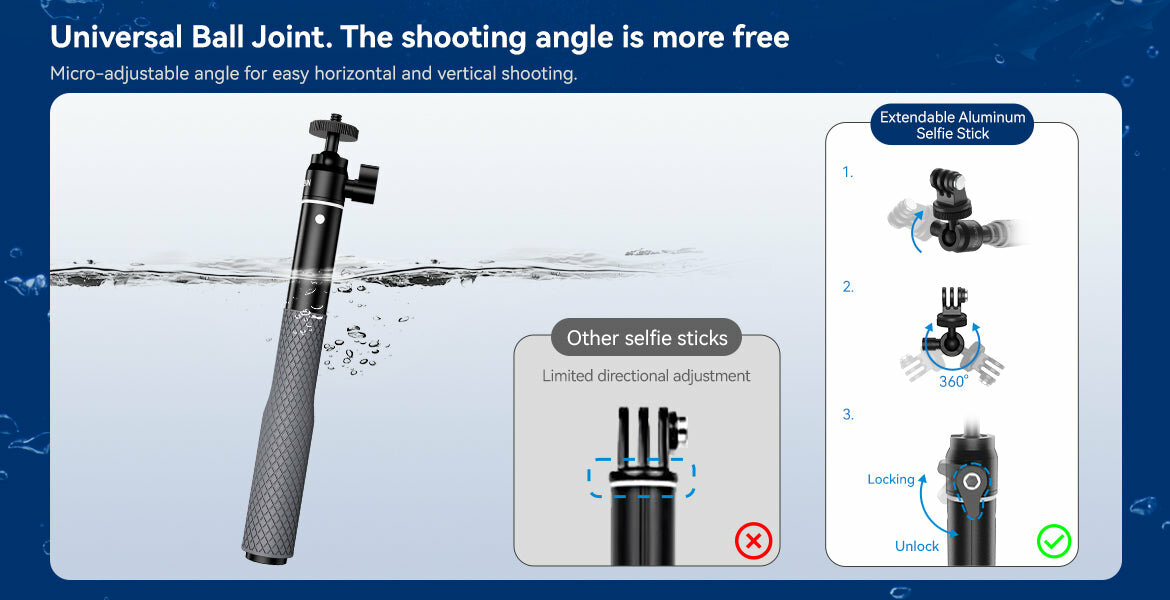 Universal Ball Joint. The shooting angle is more free

Micro-adjustable angle for easy horizontal and vertical shooting.

Other selfie sticks

Limited directional adjustment

Extendable Aluminum Selfie Stick

1.

2.

360°

3.

Locking

Unlock