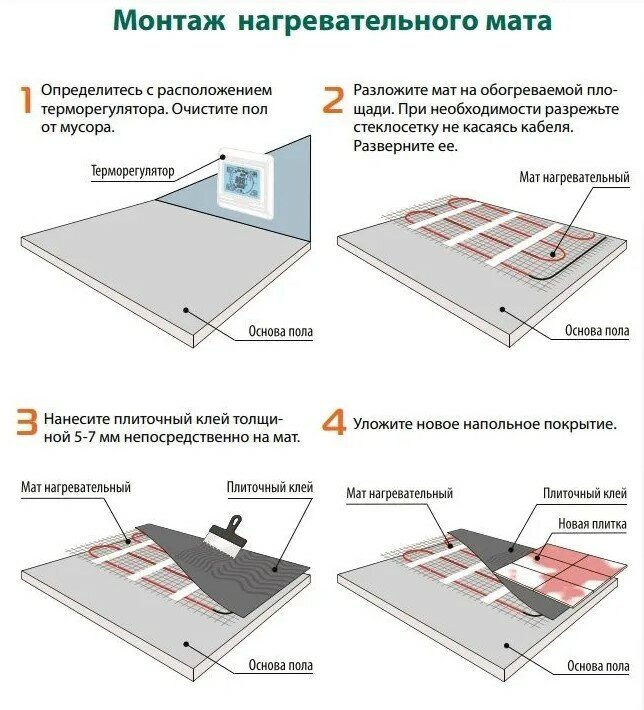 Монтаж нагревательного мата

1 Определитесь с расположением терморегулятора. Очистите пол от мусора.

Терморегулятор

Основа пола

2 Разложите мат на обогреваемой площади. При необходимости разрежьте стеклосетку не касаясь кабеля. Разверните ее.

Мат нагревательный

Основа пола

3 Нанесите плиточный клей толщиной 5-7 мм непосредственно на мат.

Мат нагревательный

Плиточный клей

Основа пола

4 Уложите новое напольное покрытие.

Мат нагревательный

Плиточный клей

Новая плитка

Основа пола