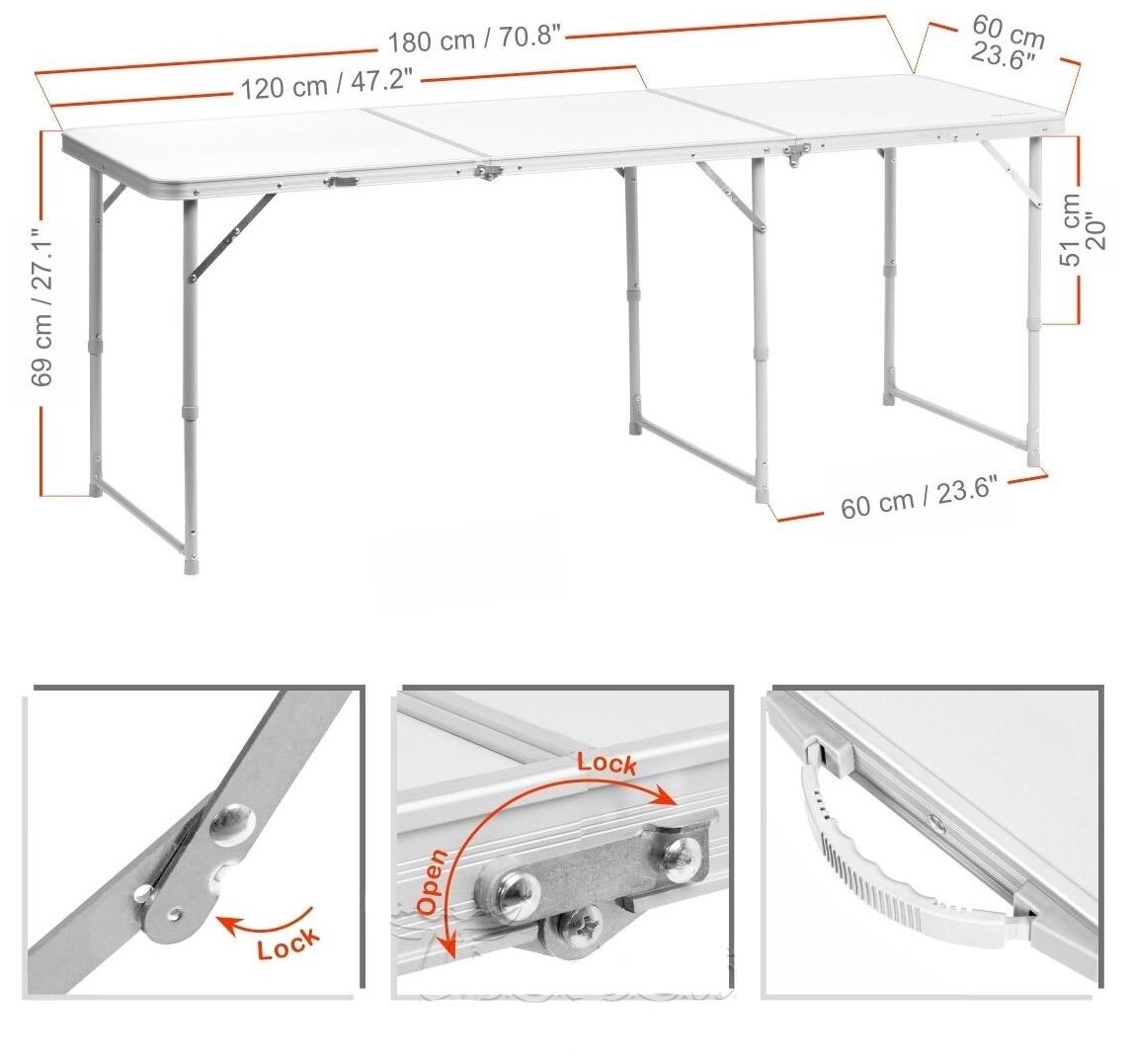 180 cm / 70.8"

60 cm
23.6"

120 cm / 47.2"

69 cm / 27.1"

51 cm
20"

60 cm / 23.6"

Lock

Lock

Open