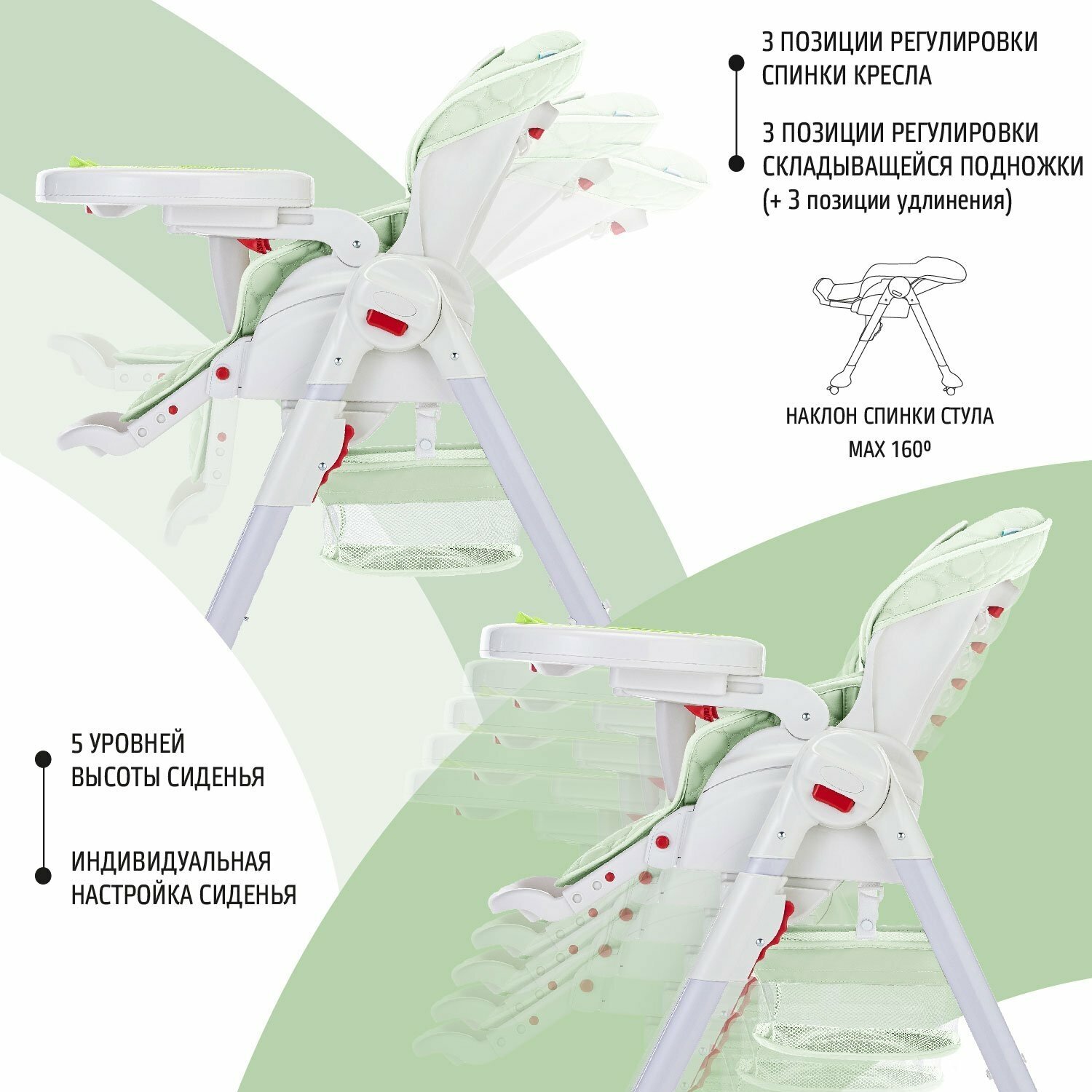 3 ПОЗИЦИИ РЕГУЛИРОВКИ СПИНКИ КРЕСЛА

3 ПОЗИЦИИ РЕГУЛИРОВКИ СКЛАДЫВАЩЕЙСЯ ПОДНОЖКИ (+ 3 позиции удлинения)

НАКЛОН СПИНКИ СТУЛА MAX 160º

5 УРОВНЕЙ ВЫСОТЫ СИДЕНЬЯ

ИНДИВИДУАЛЬНАЯ НАСТРОЙКА СИДЕНЬЯ