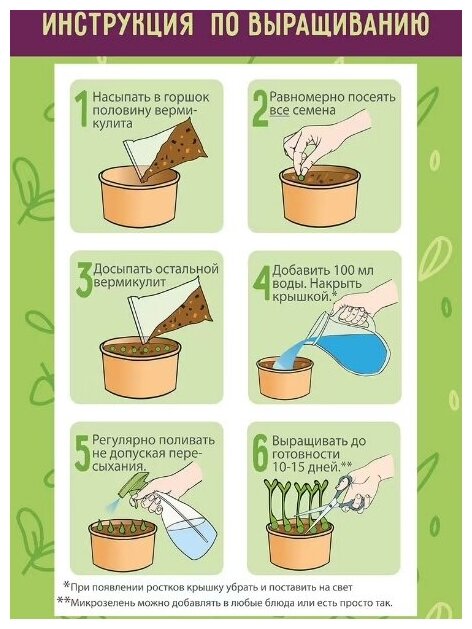 ИНСТРУКЦИЯ ПО ВЫРАЩИВАНИЮ

1 Насыпать в горшок половину вермикулита

2 Равномерно посеять все семена

3 Досыпать остальной вермикулит

4 Добавить 100 мл воды. Накрыть крышкой.*

5 Регулярно поливать не допуская пересыхания.

6 Выращивать до готовности 10-15 дней.**

*При появлении ростков крышку убрать и поставить на свет
**Микрозелень можно добавлять в любые блюда или есть просто так.