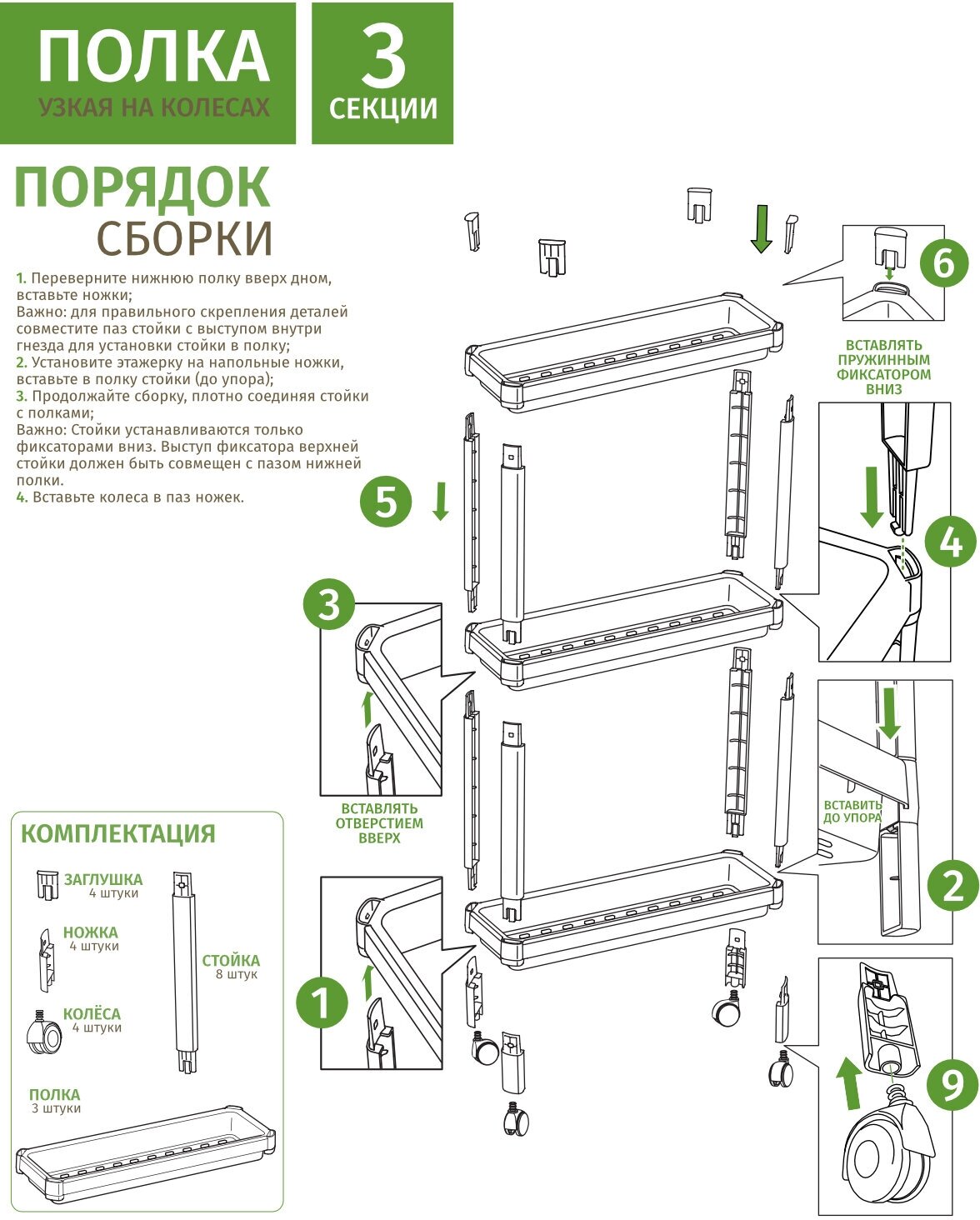 ПОЛКА
УЗКАЯ НА КОЛЕСАХ

3
СЕКЦИИ

ПОРЯДОК
СБОРКИ

1. Переверните нижнюю полку вверх дном, вставьте ножки;
Важно: для правильного скрепления деталей совместите паз стойки с выступом внутри гнезда для установки стойки в полку;
2. Установите этажерку на напольные ножки, вставьте в полку стойки (до упора);
3. Продолжайте сборку, плотно соединяя стойки с полками;
Важно: Стойки устанавливаются только фиксаторами вниз. Выступ фиксатора верхней стойки должен быть совмещен с пазом нижней полки.
4. Вставьте колеса в паз ножек.

6

ВСТАВЛЯТЬ ПРУЖИННЫМ ФИКСАТОРОМ ВНИЗ

5

4

3

ВСТАВЛЯТЬ ОТВЕРСТИЕМ ВВЕРХ

ВСТАВИТЬ ДО УПОРА

2

1

9

КОМПЛЕКТАЦИЯ

ЗАГЛУШКА
4 штуки

НОЖКА
4 штуки

КОЛЁСА
4 штуки

СТОЙКА
8 штук

ПОЛКА
3 штуки