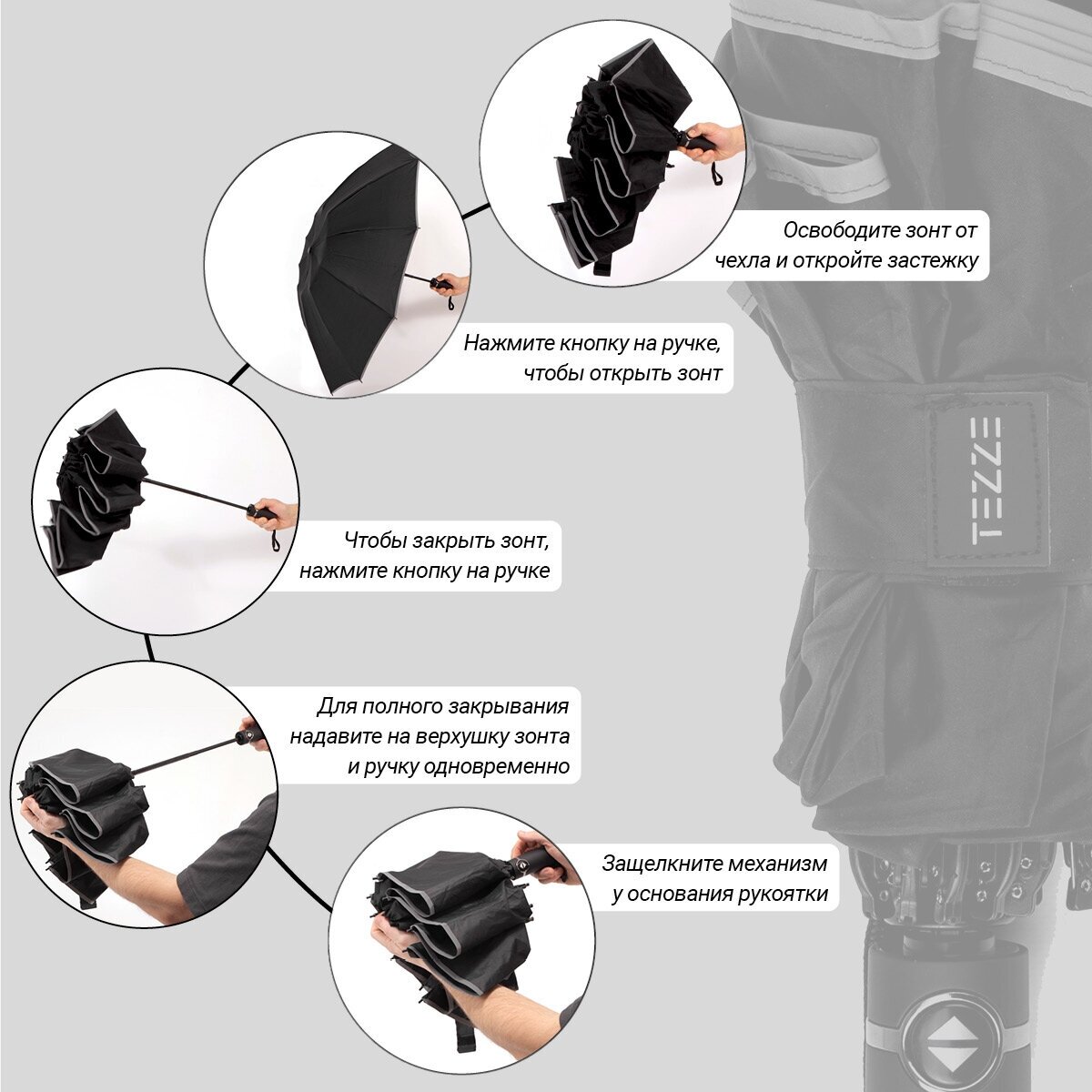 Освободите зонт от чехла и откройте застежку

Нажмите кнопку на ручке, чтобы открыть зонт

Чтобы закрыть зонт, нажмите кнопку на ручке

Для полного закрывания надавите на верхушку зонта и ручку одновременно

Защелкните механизм у основания рукоятки

TEZZE