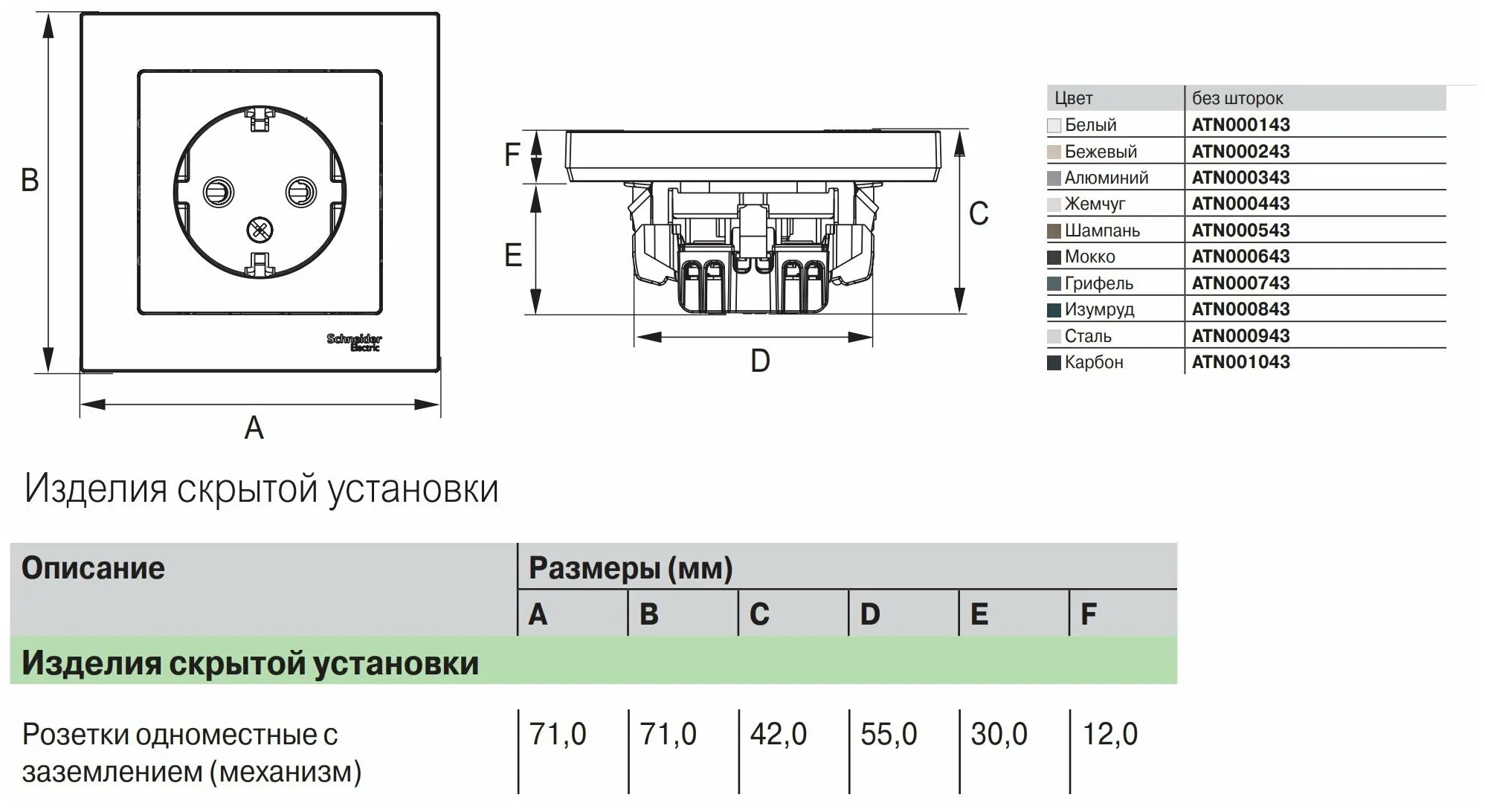 B

Schneider Electric

A

F

E

C

D

| Цвет | без шторок |
|---|---|
| Белый | ATN000143 |
| Бежевый | ATN000243 |
| Алюминий | ATN000343 |
| Жемчуг | ATN000443 |
| Шампань | ATN000543 |
| Мокко | ATN000643 |
| Грифель | ATN000743 |
| Изумруд | ATN000843 |
| Сталь | ATN000943 |
| Карбон | ATN001043 |

Изделия скрытой установки

| Описание | Размеры (мм) | | | | | |
|---|---|---|---|---|---|---|
| | A | B | C | D | E | F |
| Изделия скрытой установки | | | | | | |
| Розетки одноместные с заземлением (механизм) | 71,0 | 71,0 | 42,0 | 55,0 | 30,0 | 12,0 |