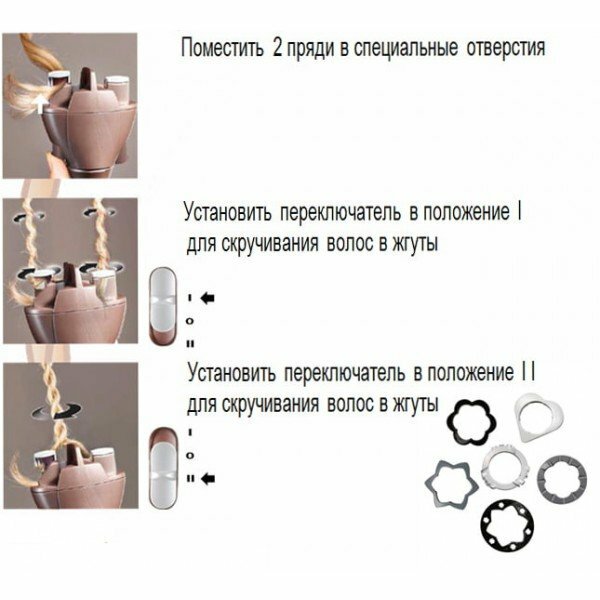 Поместить 2 пряди в специальные отверстия

Установить переключатель в положение I для скручивания волос в жгуты

I
O
II

Установить переключатель в положение II для скручивания волос в жгуты

I
O
II