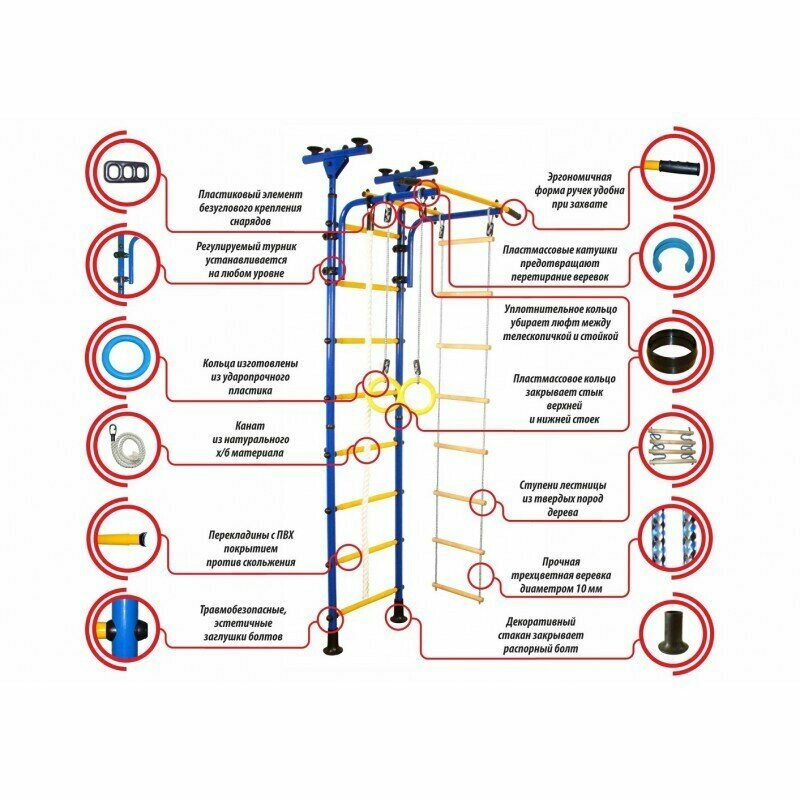 Пластиковый элемент безуглового крепления снарядов

Регулируемый турник устанавливается на любом уровне

Кольца изготовлены из ударопрочного пластика

Канат из натурального х/б материала

Перекладины с ПВХ покрытием против скольжения

Травмобезопасные, эстетичные заглушки болтов

Эргономичная форма ручек удобна при захвате

Пластмассовые катушки предотвращают перетирание веревок

Уплотнительное кольцо убирает люфт между телескопичкой и стойкой

Пластмассовое кольцо закрывает стык верхней и нижней стоек

Ступени лестницы из твердых пород дерева

Прочная трехцветная веревка диаметром 10 мм

Декоративный стакан закрывает распорный болт