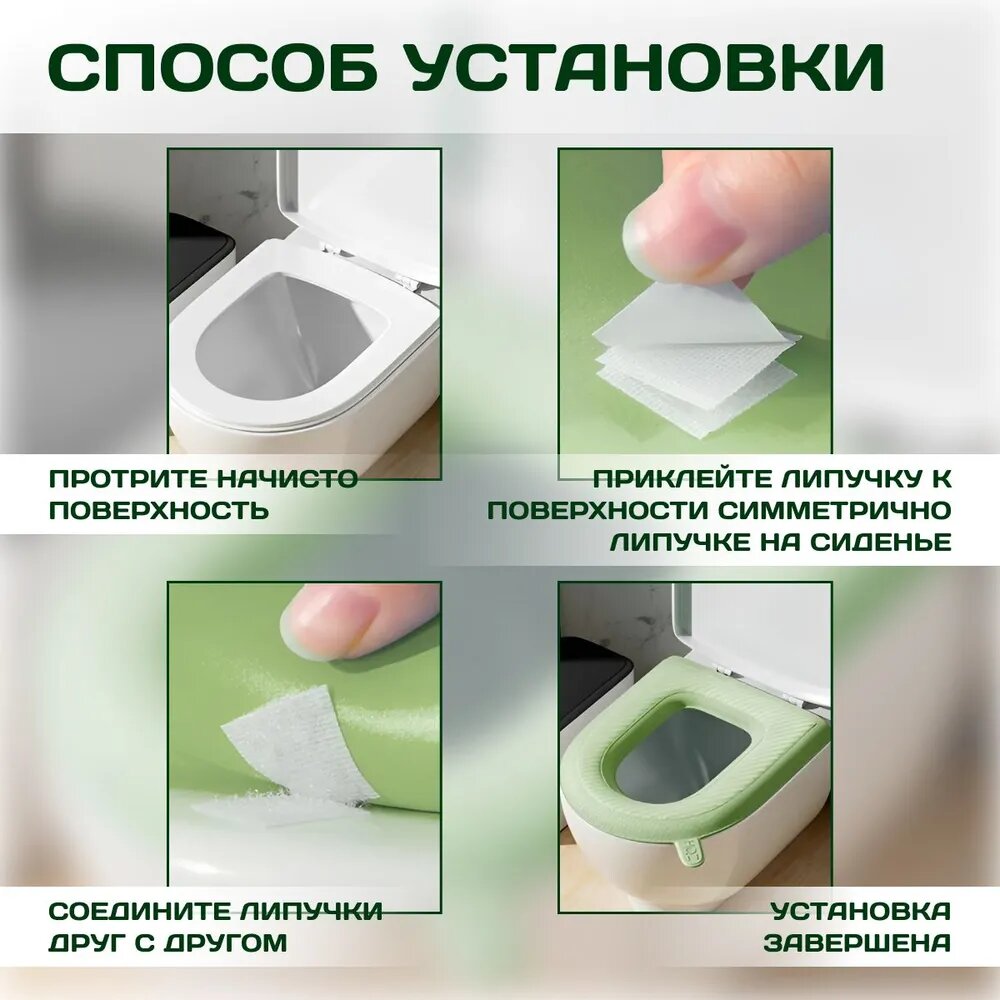 СПОСОБ УСТАНОВКИ

ПРОТРИТЕ НАЧИСТО ПОВЕРХНОСТЬ

ПРИКЛЕЙТЕ ЛИПУЧКУ К ПОВЕРХНОСТИ СИММЕТРИЧНО ЛИПУЧКЕ НА СИДЕНЬЕ

СОЕДИНИТЕ ЛИПУЧКИ ДРУГ С ДРУГОМ

УСТАНОВКА ЗАВЕРШЕНА