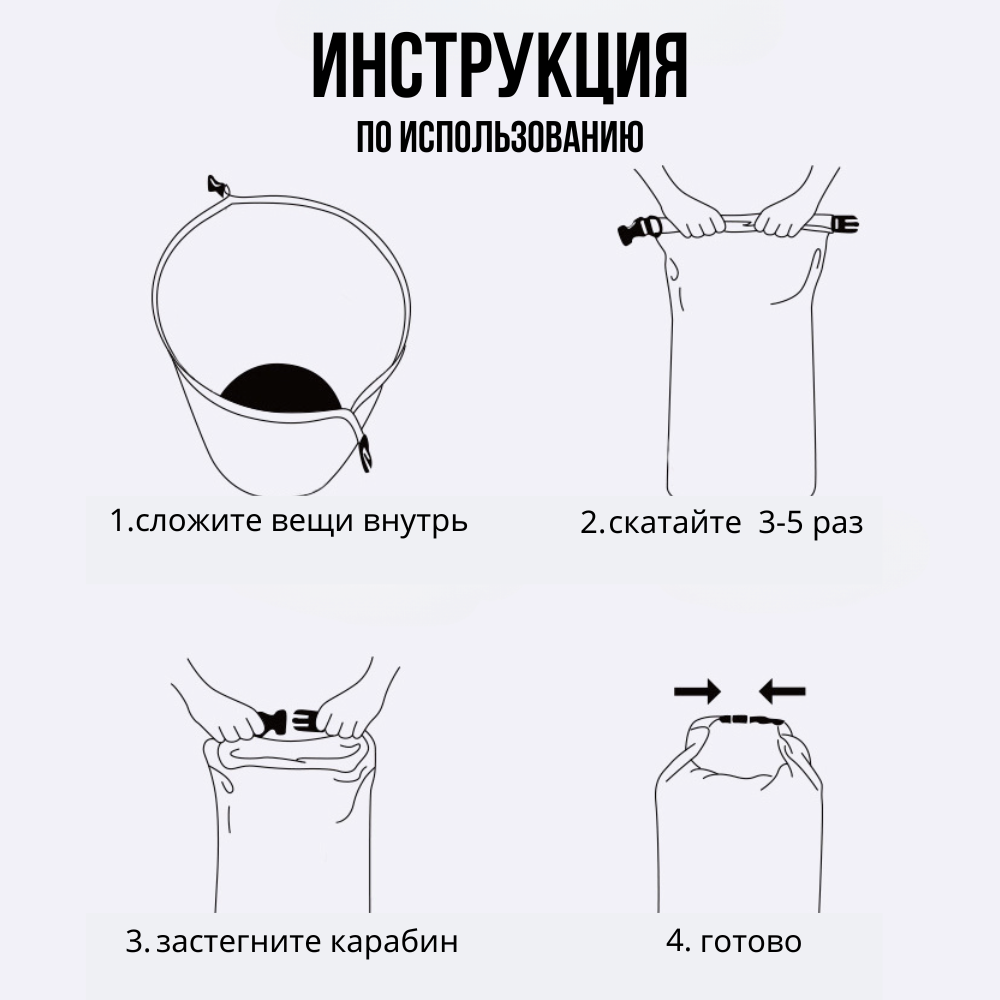 ИНСТРУКЦИЯ
ПО ИСПОЛЬЗОВАНИЮ

1.сложите вещи внутрь

2.скатайте 3-5 раз

3. застегните карабин

4. готово