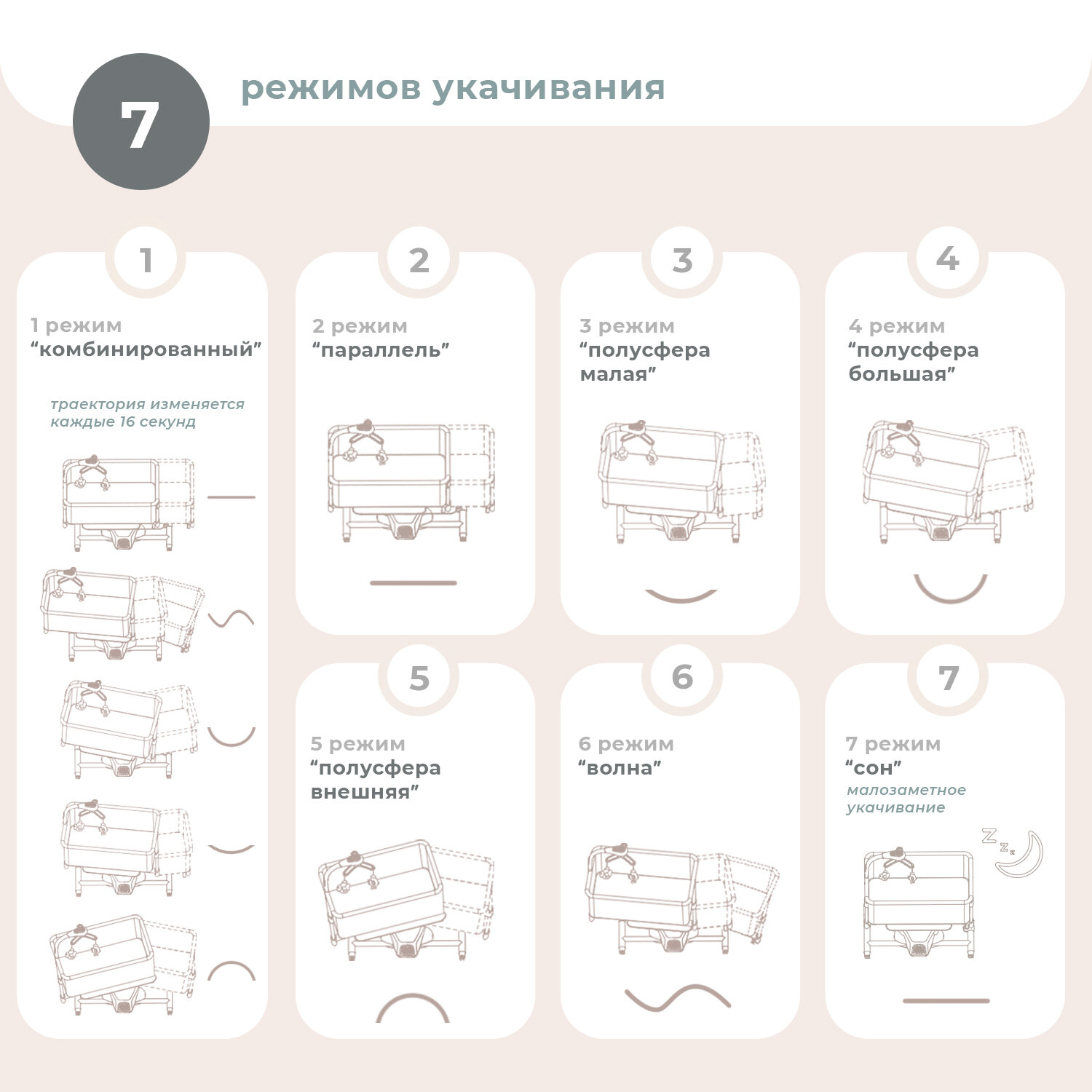 7

режимов укачивания

1

1 режим
“комбинированный”

траектория изменяется каждые 16 секунд

2

2 режим
“параллель”

3

3 режим
“полусфера малая”

4

4 режим
“полусфера большая”

5

5 режим
“полусфера внешняя”

6

6 режим
“волна”

7

7 режим
“сон”

малозаметное укачивание

Z z z