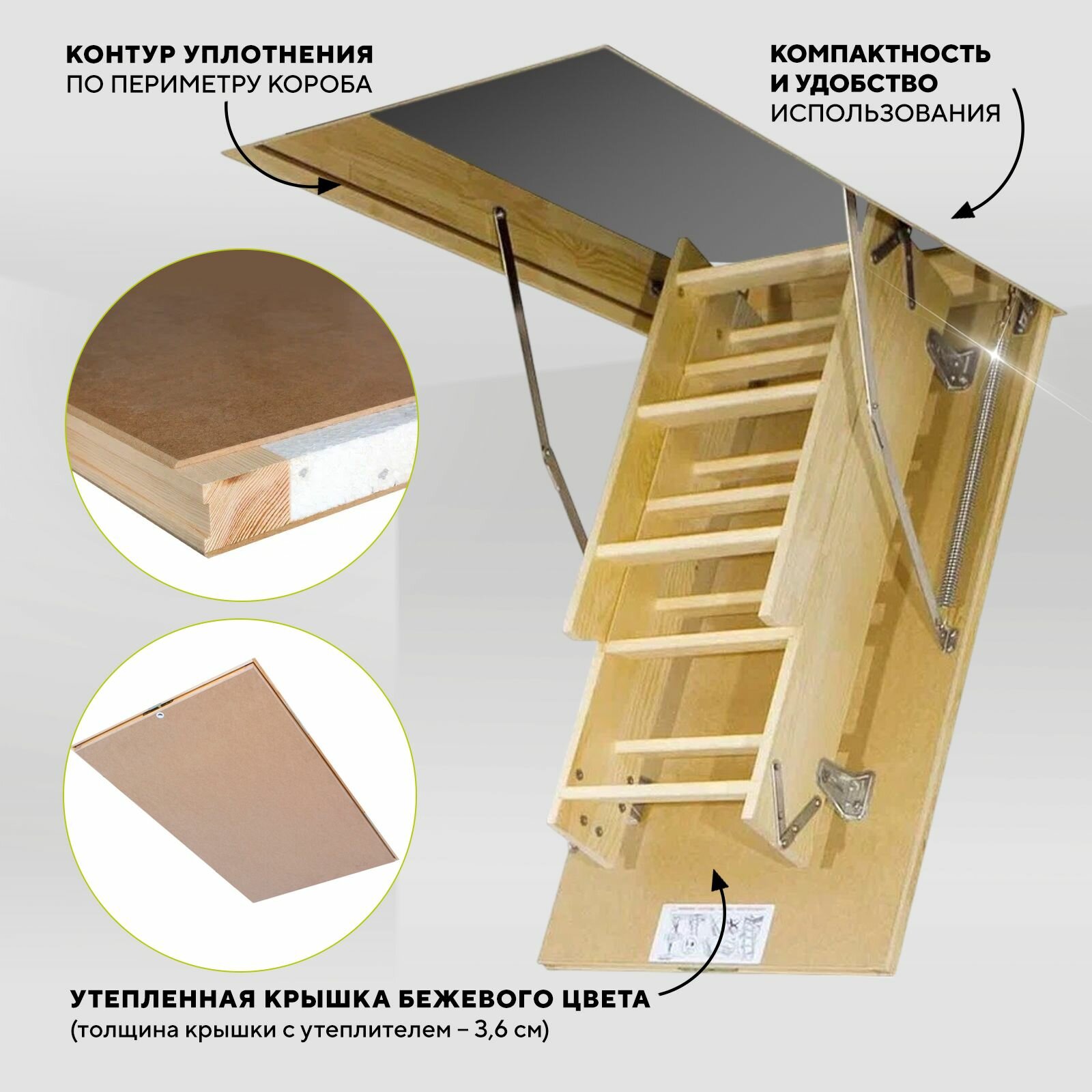 КОНТУР УПЛОТНЕНИЯ
ПО ПЕРИМЕТРУ КОРОБА

КОМПАКТНОСТЬ
И УДОБСТВО
ИСПОЛЬЗОВАНИЯ

УТЕПЛЕННАЯ КРЫШКА БЕЖЕВОГО ЦВЕТА
(толщина крышки с утеплителем – 3,6 см)