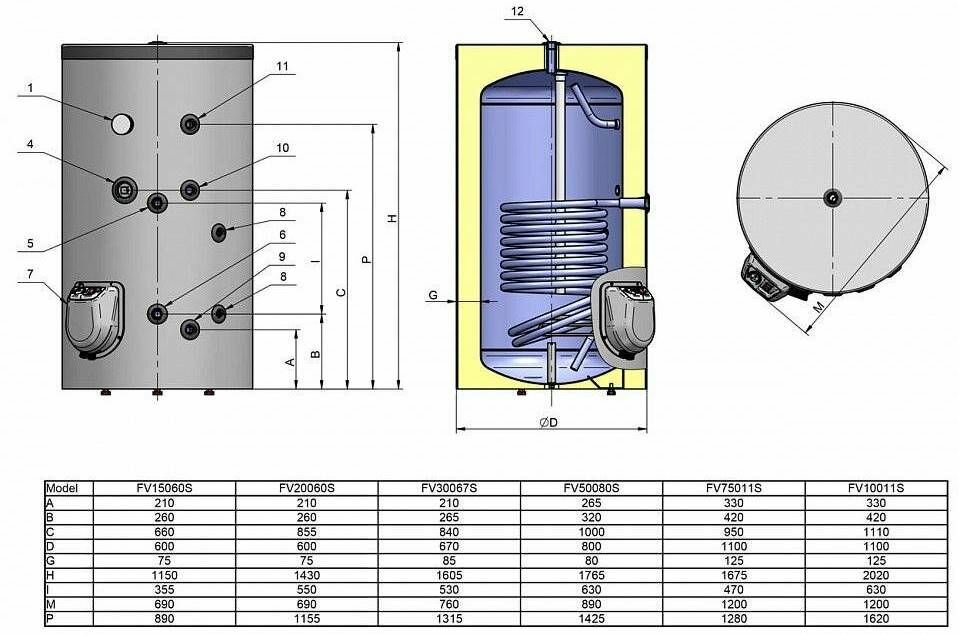 1
4
5
7
11
10
8
6
9
8
A
B
I
C
P
H
12
G
ØD
M

| Model | FV15060S | FV20060S | FV30067S | FV50080S | FV75011S | FV10011S |
|---|---|---|---|---|---|---|
| A | 210 | 210 | 210 | 265 | 330 | 330 |
| B | 260 | 260 | 265 | 320 | 420 | 420 |
| C | 660 | 855 | 840 | 1000 | 950 | 1110 |
| D | 600 | 600 | 670 | 800 | 1100 | 1100 |
| G | 75 | 75 | 85 | 80 | 125 | 125 |
| H | 1150 | 1430 | 1605 | 1765 | 1675 | 2020 |
| I | 355 | 550 | 530 | 630 | 470 | 630 |
| M | 690 | 690 | 760 | 890 | 1200 | 1200 |
| P | 890 | 1155 | 1315 | 1425 | 1280 | 1620 |