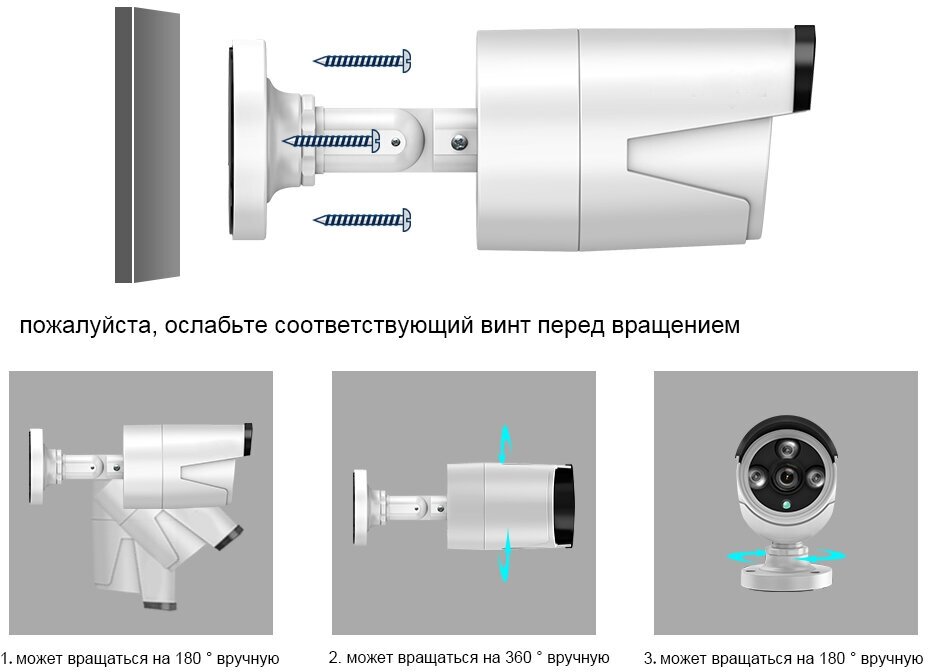 пожалуйста, ослабьте соответствующий винт перед вращением

1. может вращаться на 180 ° вручную

2. может вращаться на 360 ° вручную

3. может вращаться на 180 ° вручную