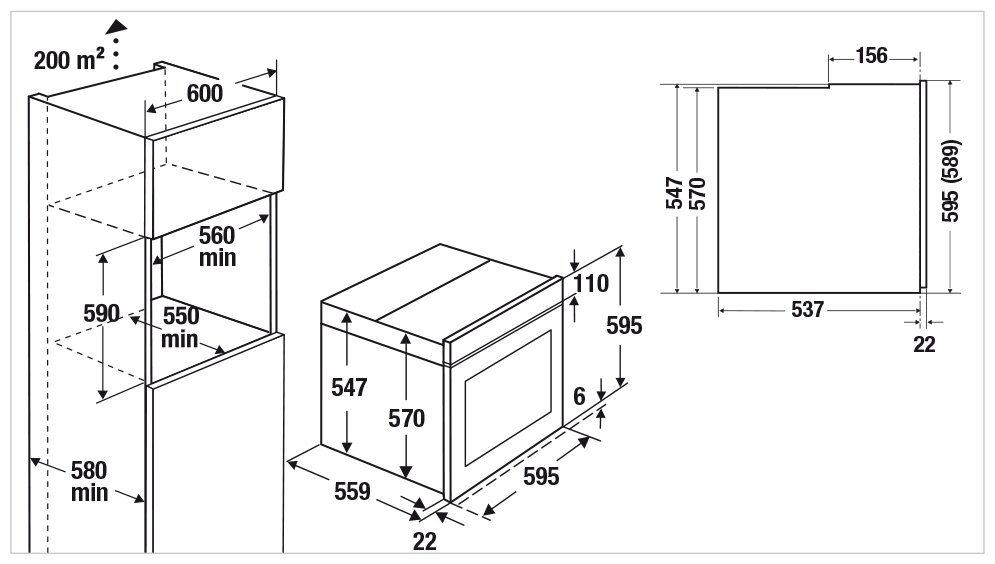 200 m²
600
560 min
590
550 min
580 min
547
570
110
595
6
559
595
22
156
547
570
595 (589)
537
22