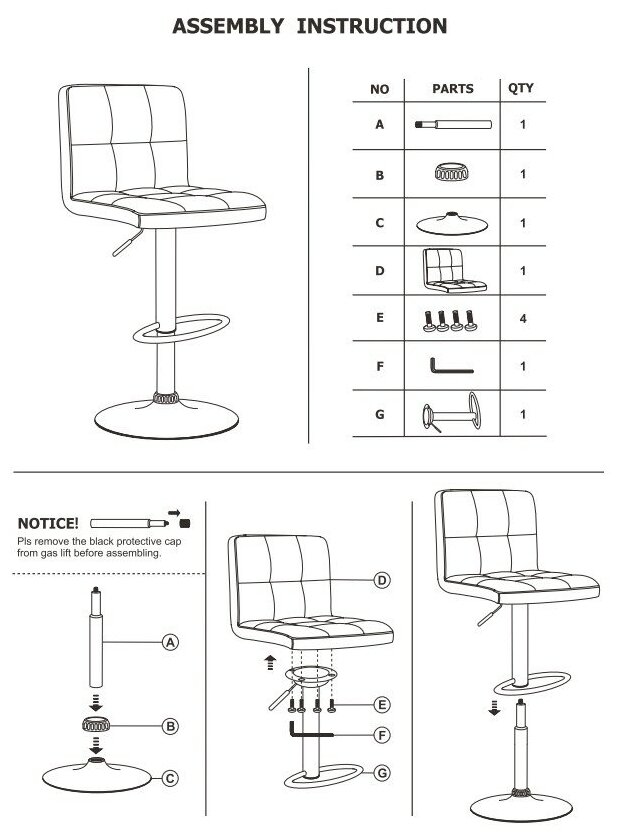 ASSEMBLY INSTRUCTION

| NO | PARTS | QTY |
|---|---|---|
| A | | 1 |
| B | | 1 |
| C | | 1 |
| D | | 1 |
| E | | 4 |
| F | | 1 |
| G | | 1 |

NOTICE!
Pls remove the black protective cap from gas lift before assembling.

A
B
C

D
E
F
G