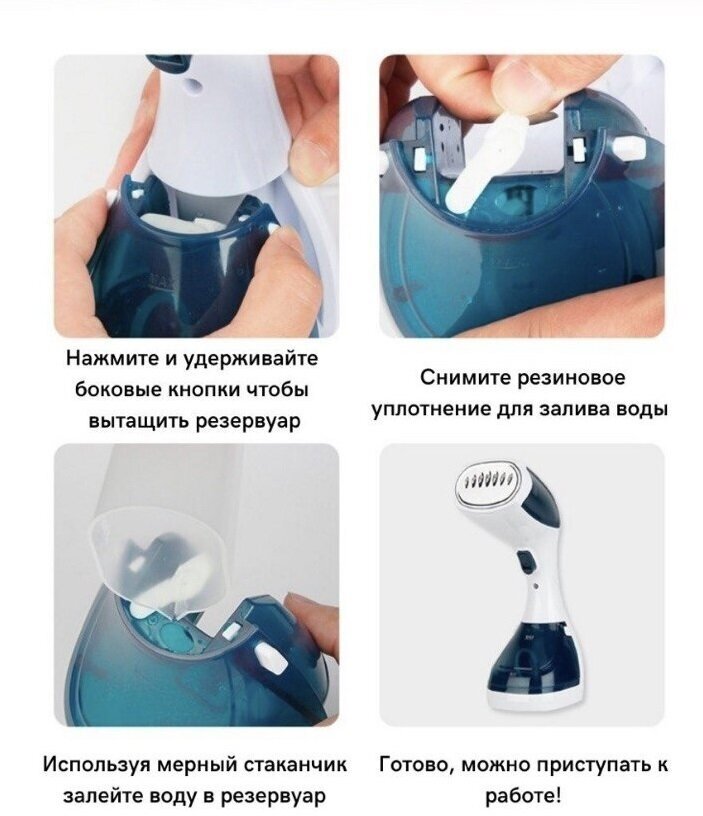 Нажмите и удерживайте боковые кнопки чтобы вытащить резервуар

Снимите резиновое уплотнение для залива воды

Используя мерный стаканчик залейте воду в резервуар

Готово, можно приступать к работе!