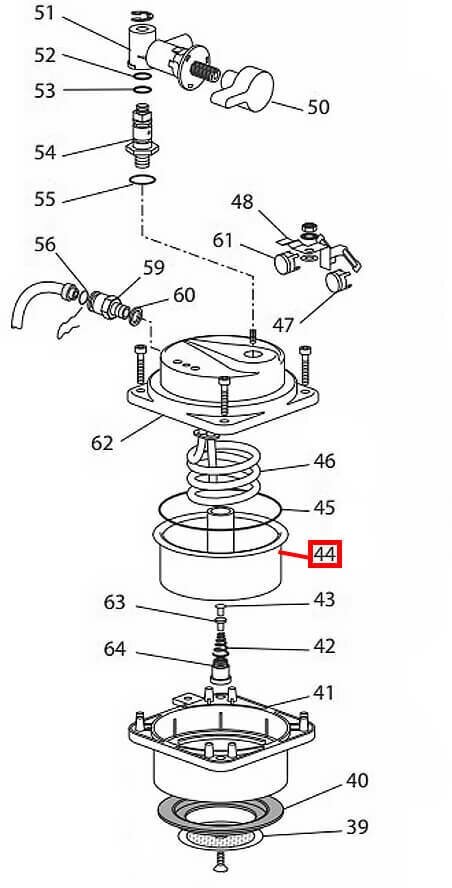 51
52
53
50
54
55
48
61
56
59
60
47
62
46
45
44
63
43
64
42
41
40
39