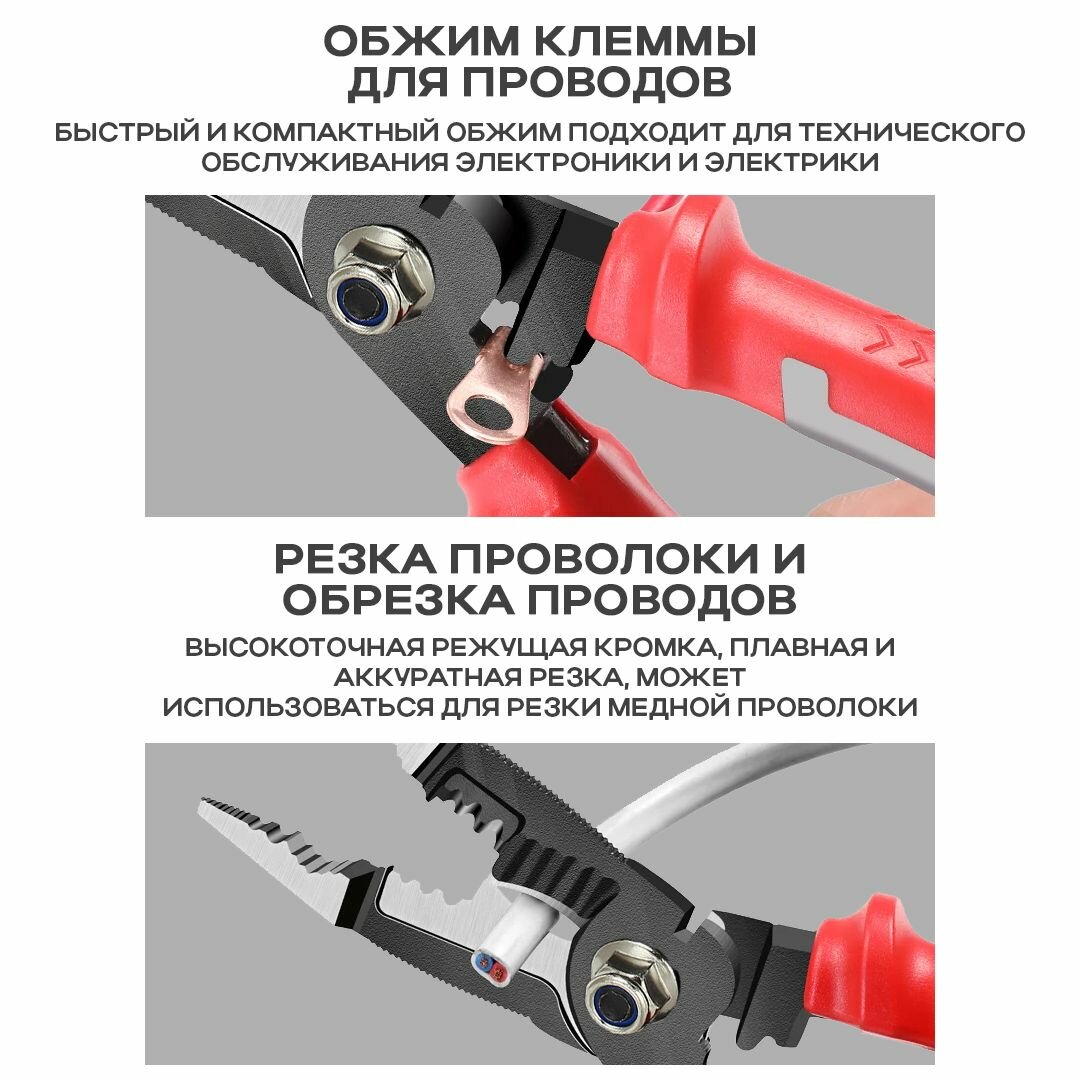 ОБЖИМ КЛЕММЫ ДЛЯ ПРОВОДОВ

БЫСТРЫЙ И КОМПАКТНЫЙ ОБЖИМ ПОДХОДИТ ДЛЯ ТЕХНИЧЕСКОГО ОБСЛУЖИВАНИЯ ЭЛЕКТРОНИКИ И ЭЛЕКТРИКИ

РЕЗКА ПРОВОЛОКИ И ОБРЕЗКА ПРОВОДОВ

ВЫСОКОТОЧНАЯ РЕЖУЩАЯ КРОМКА, ПЛАВНАЯ И АККУРАТНАЯ РЕЗКА, МОЖЕТ ИСПОЛЬЗОВАТЬСЯ ДЛЯ РЕЗКИ МЕДНОЙ ПРОВОЛОКИ