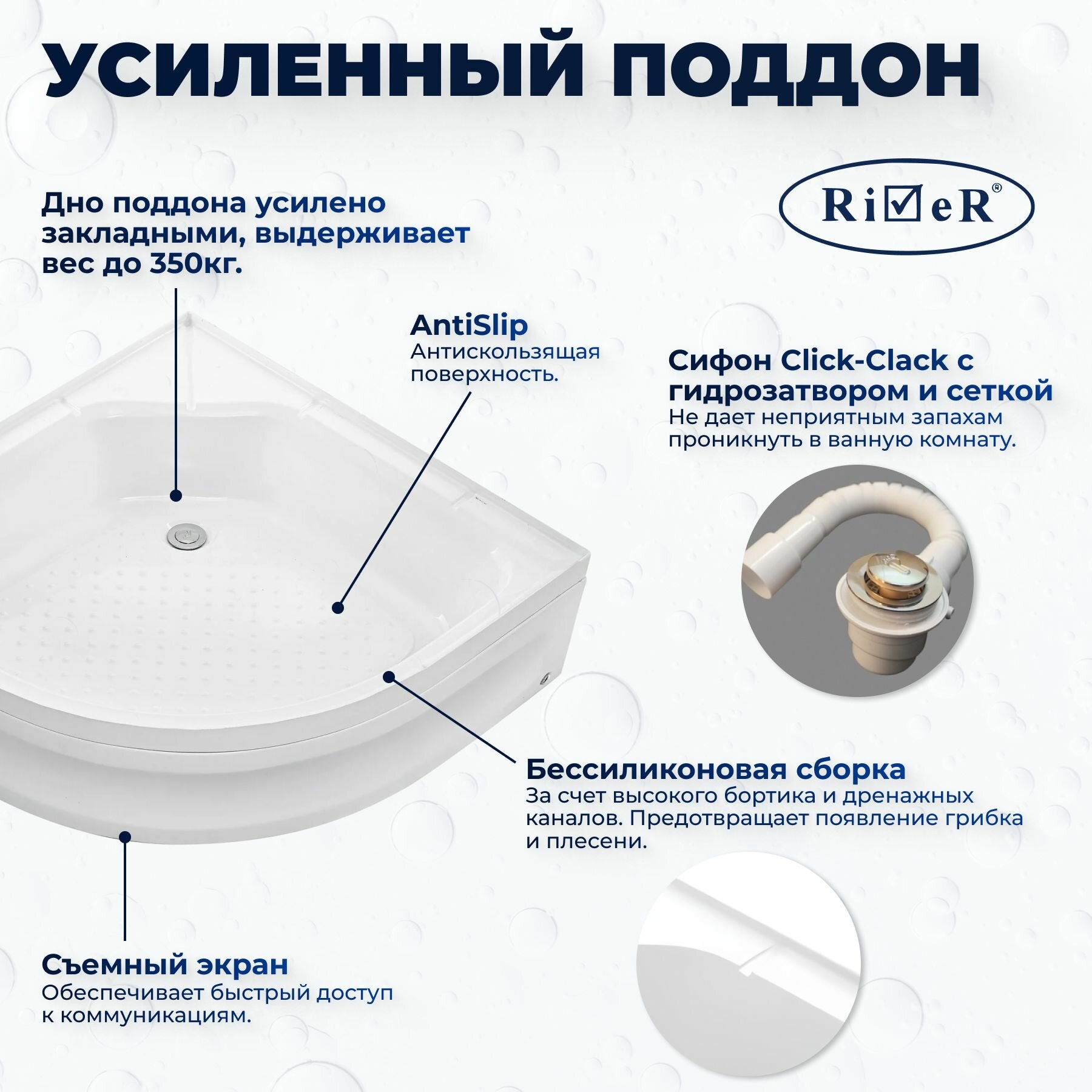 УСИЛЕННЫЙ ПОДДОН

Дно поддона усилено закладными, выдерживает вес до 350кг.

RiVeR®

AntiSlip
Антискользящая поверхность.

Сифон Click-Clack с гидрозатвором и сеткой
Не дает неприятным запахам проникнуть в ванную комнату.

Бессиликоновая сборка
За счет высокого бортика и дренажных каналов. Предотвращает появление грибка и плесени.

Съемный экран
Обеспечивает быстрый доступ к коммуникациям.