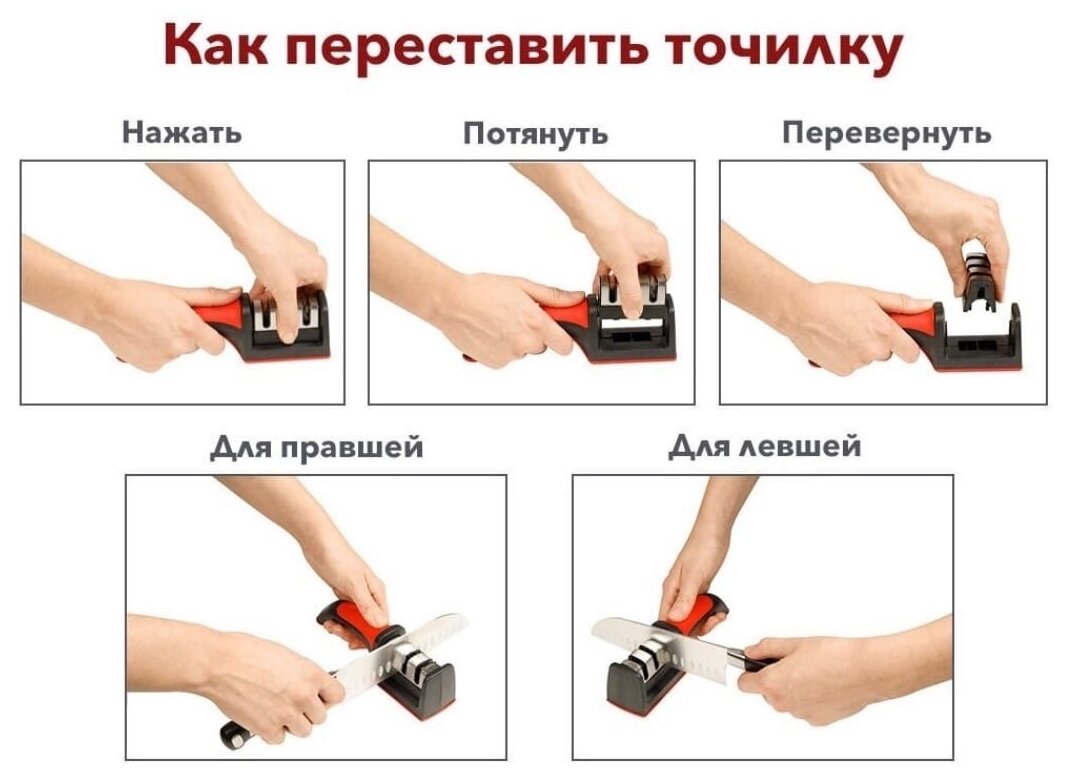 Как переставить точилку

Нажать

Потянуть

Перевернуть

Для правшей

Для левшей