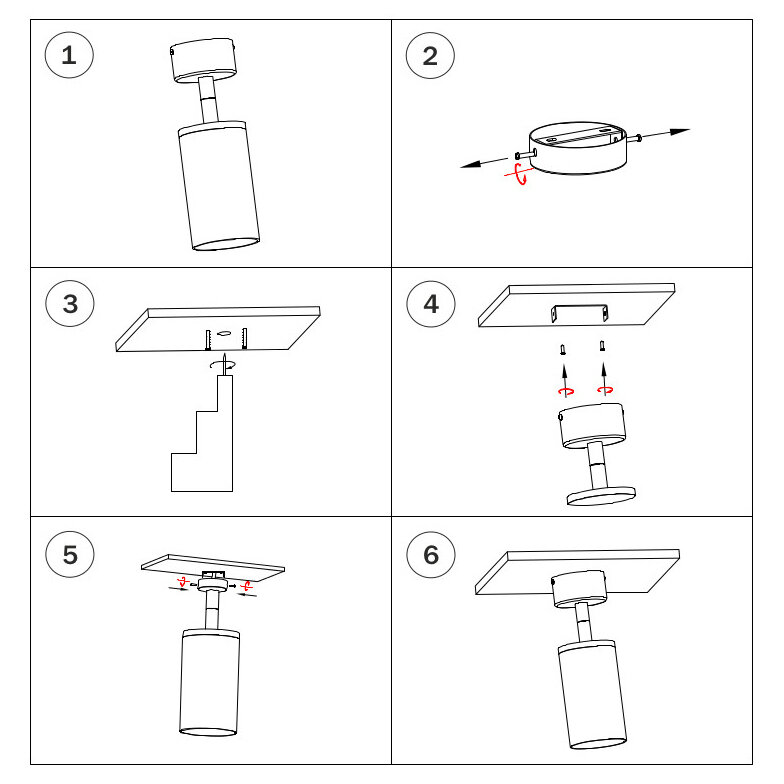 1

2

3

4

5

6