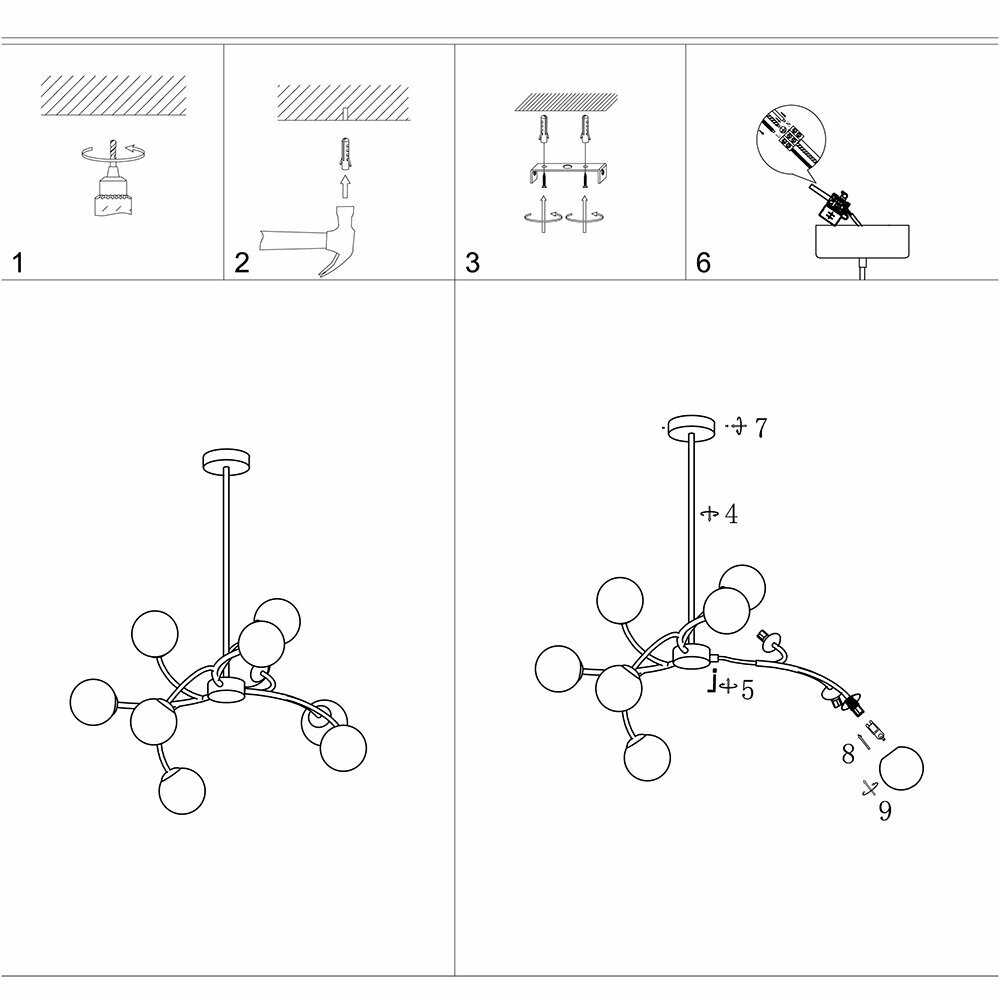 1

2

3

6

7

4

5

8

9