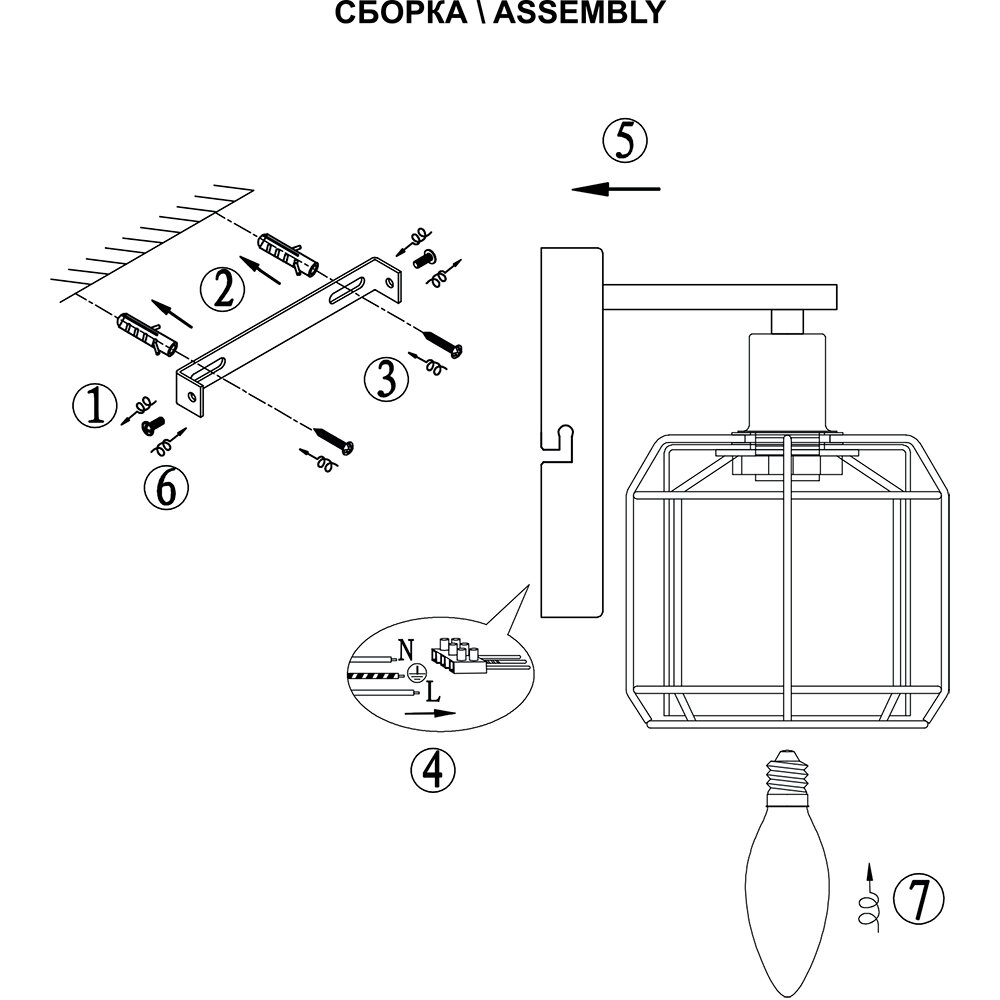 СБОРКА \ ASSEMBLY

5

2

3

1

6

N

L

4

7