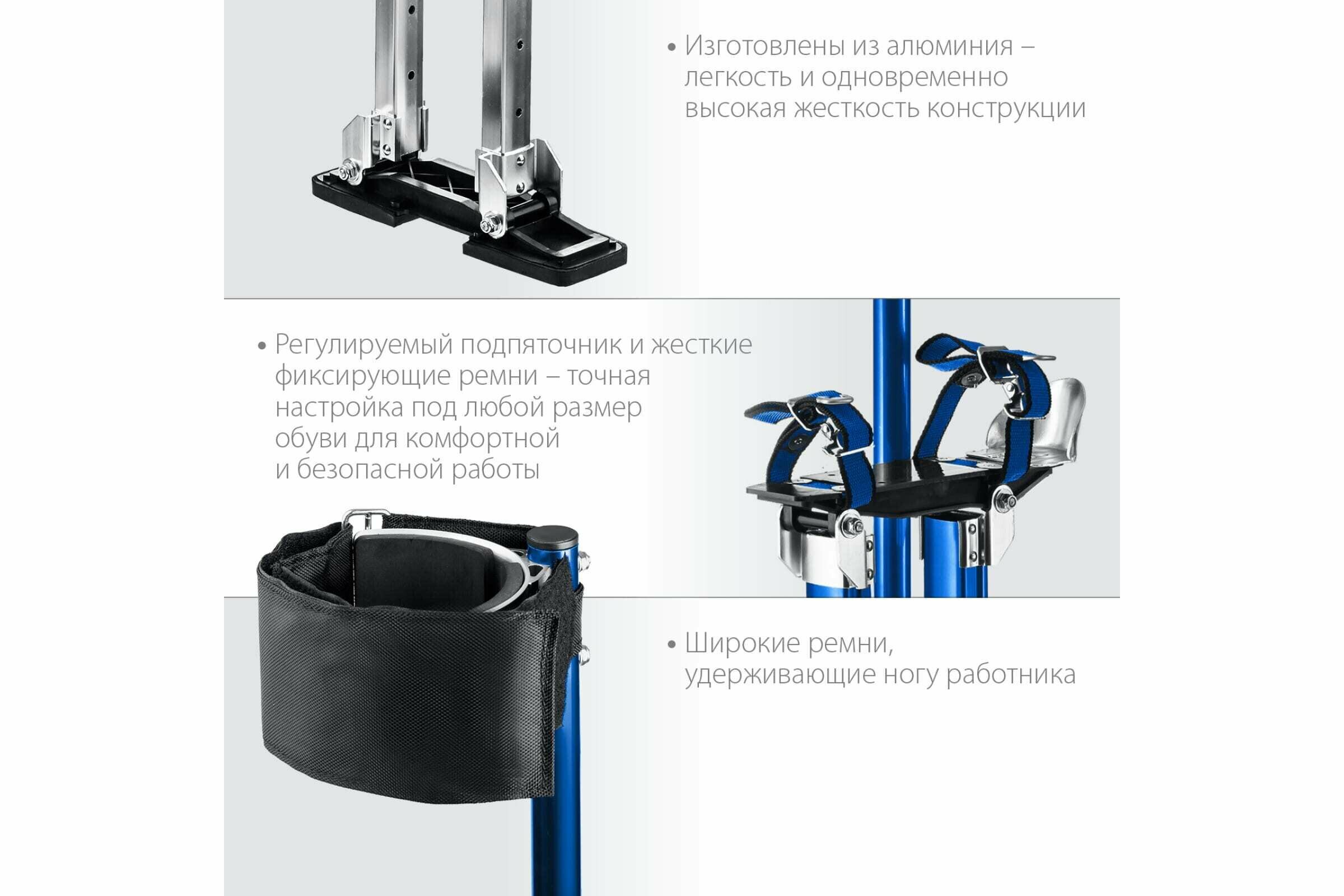 • Изготовлены из алюминия – легкость и одновременно высокая жесткость конструкции

• Регулируемый подпяточник и жесткие фиксирующие ремни – точная настройка под любой размер обуви для комфортной и безопасной работы

• Широкие ремни, удерживающие ногу работника